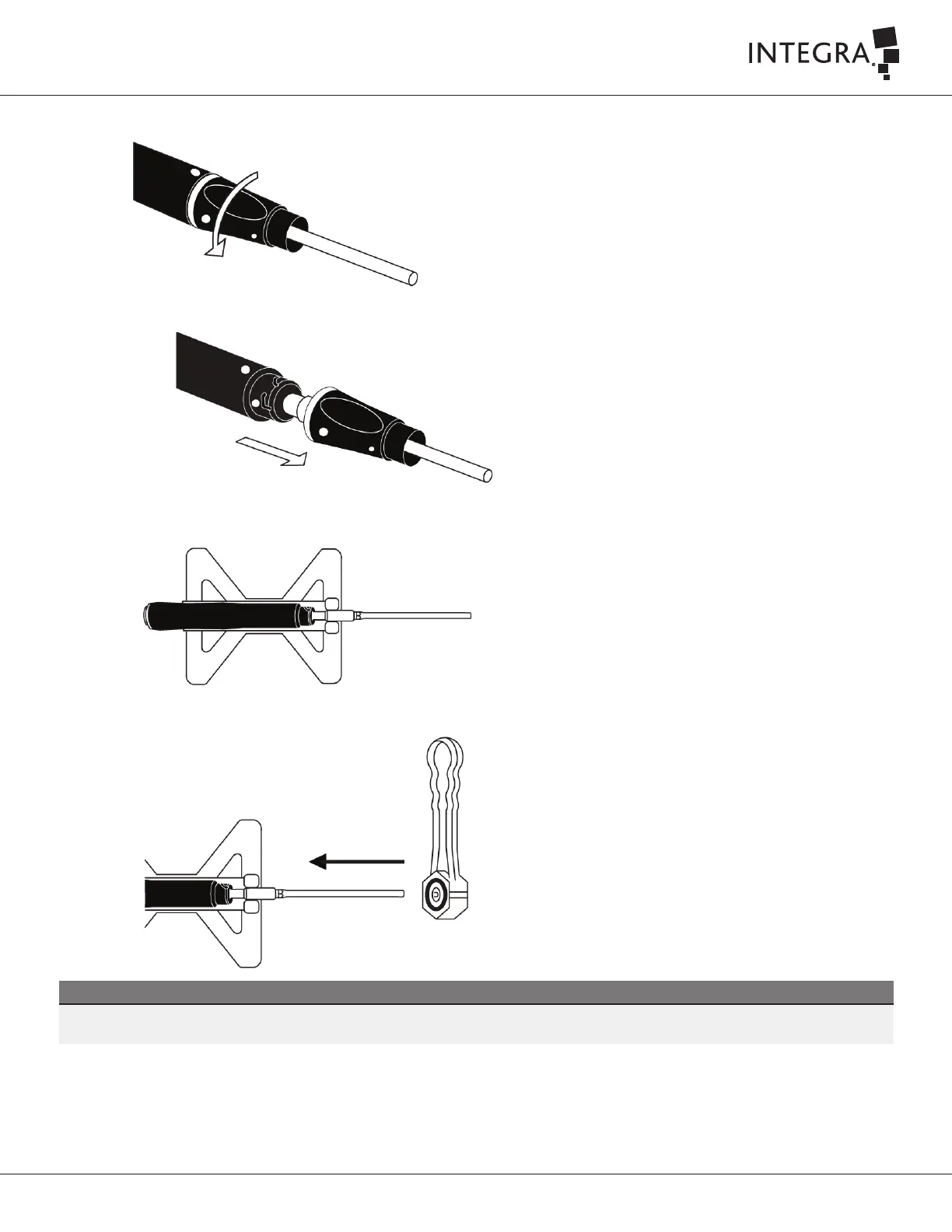 INTEGRA