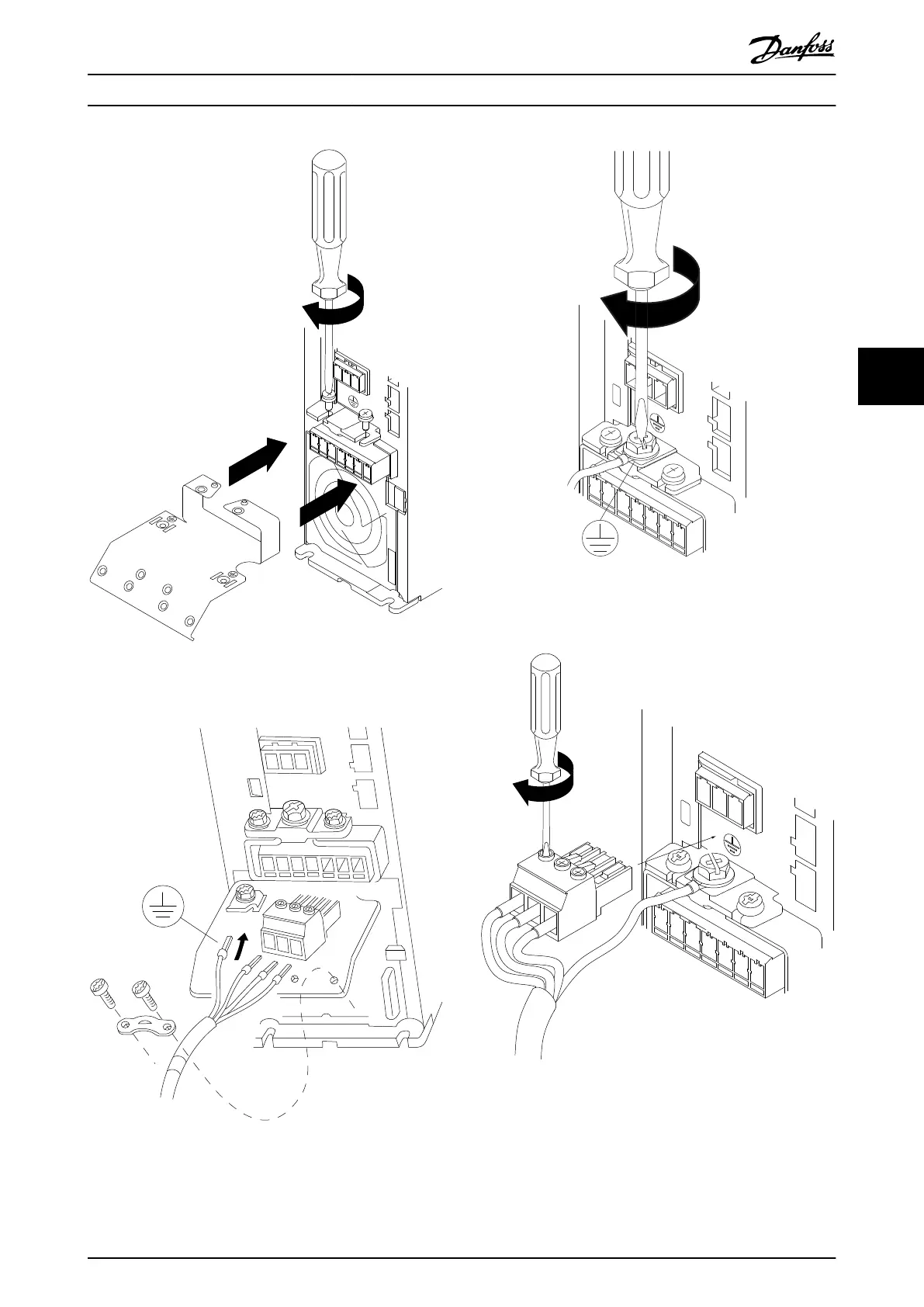 Danfoss