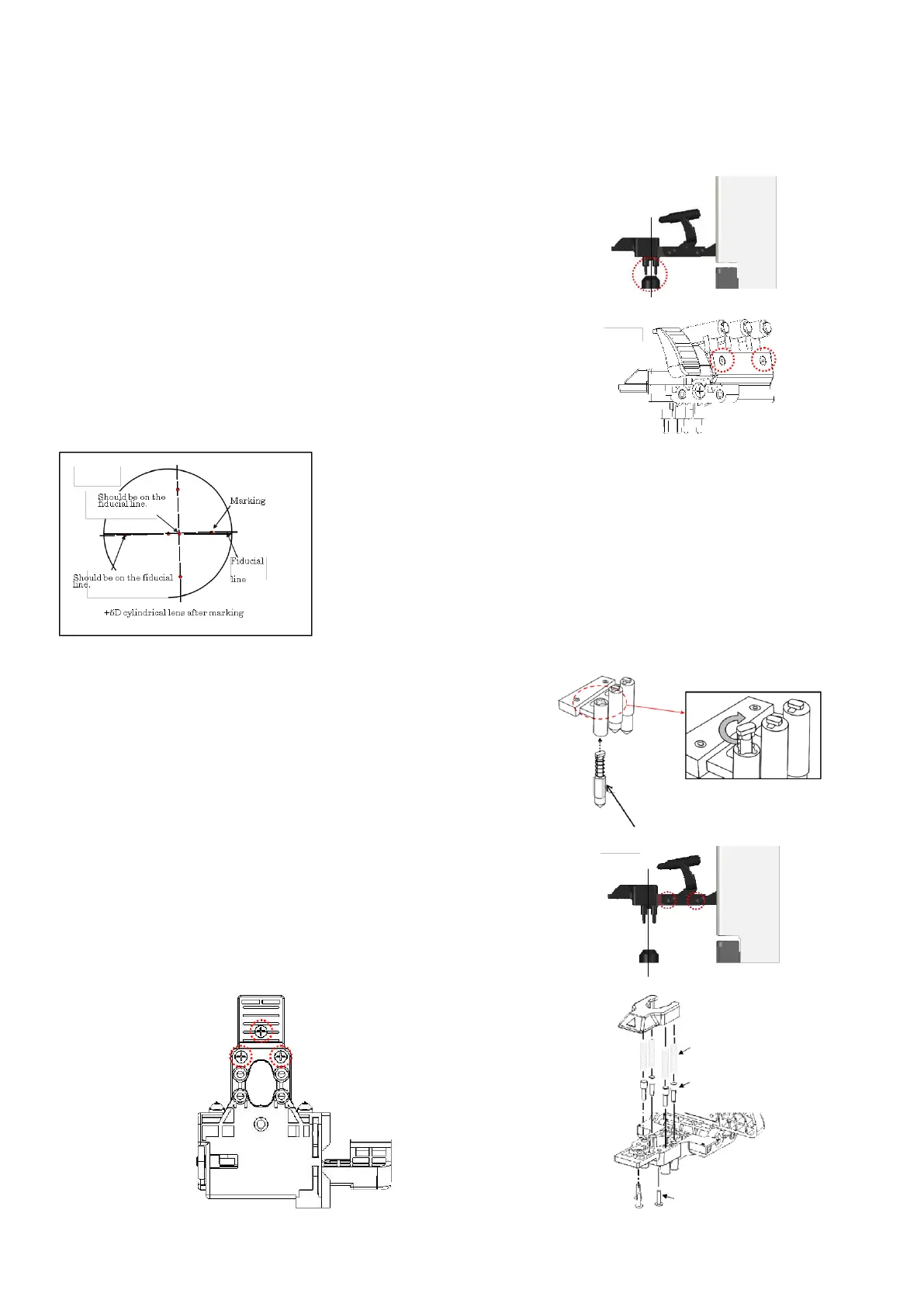 Should be on the fiducial line.

Marking

Fiducial line

Should be on the fiducial line.

+5D cylindrical lens after marking