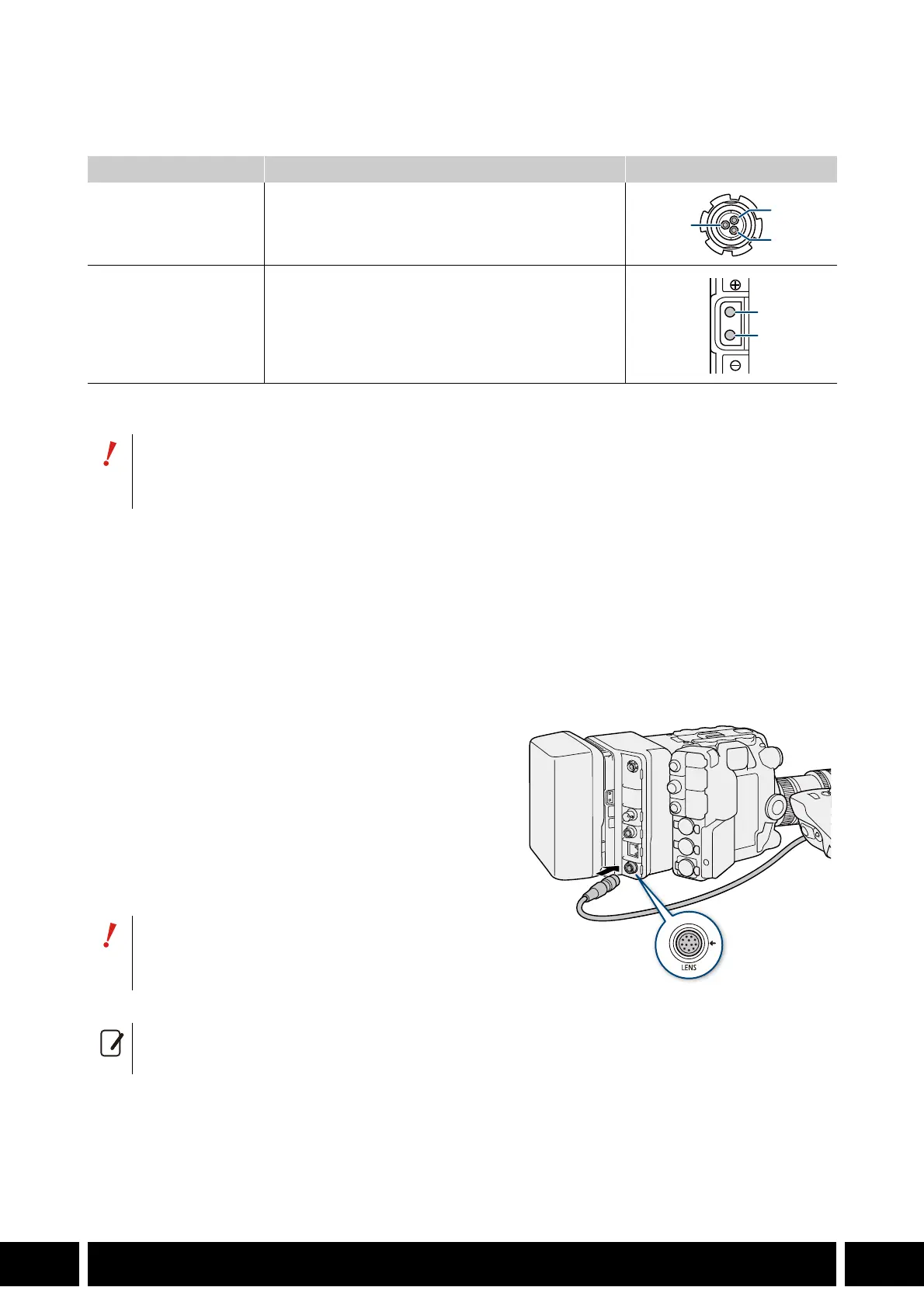 LENS