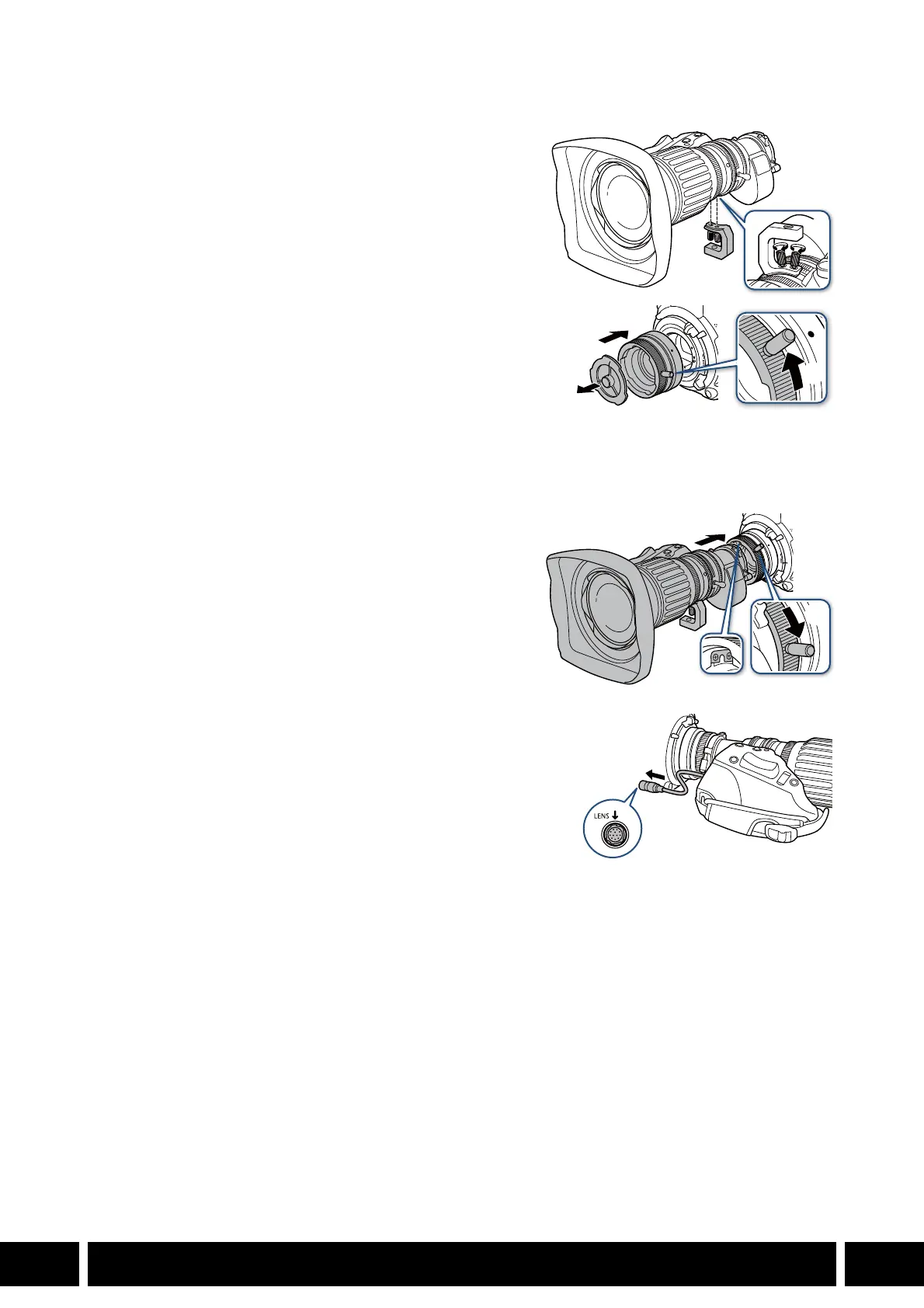 LENS