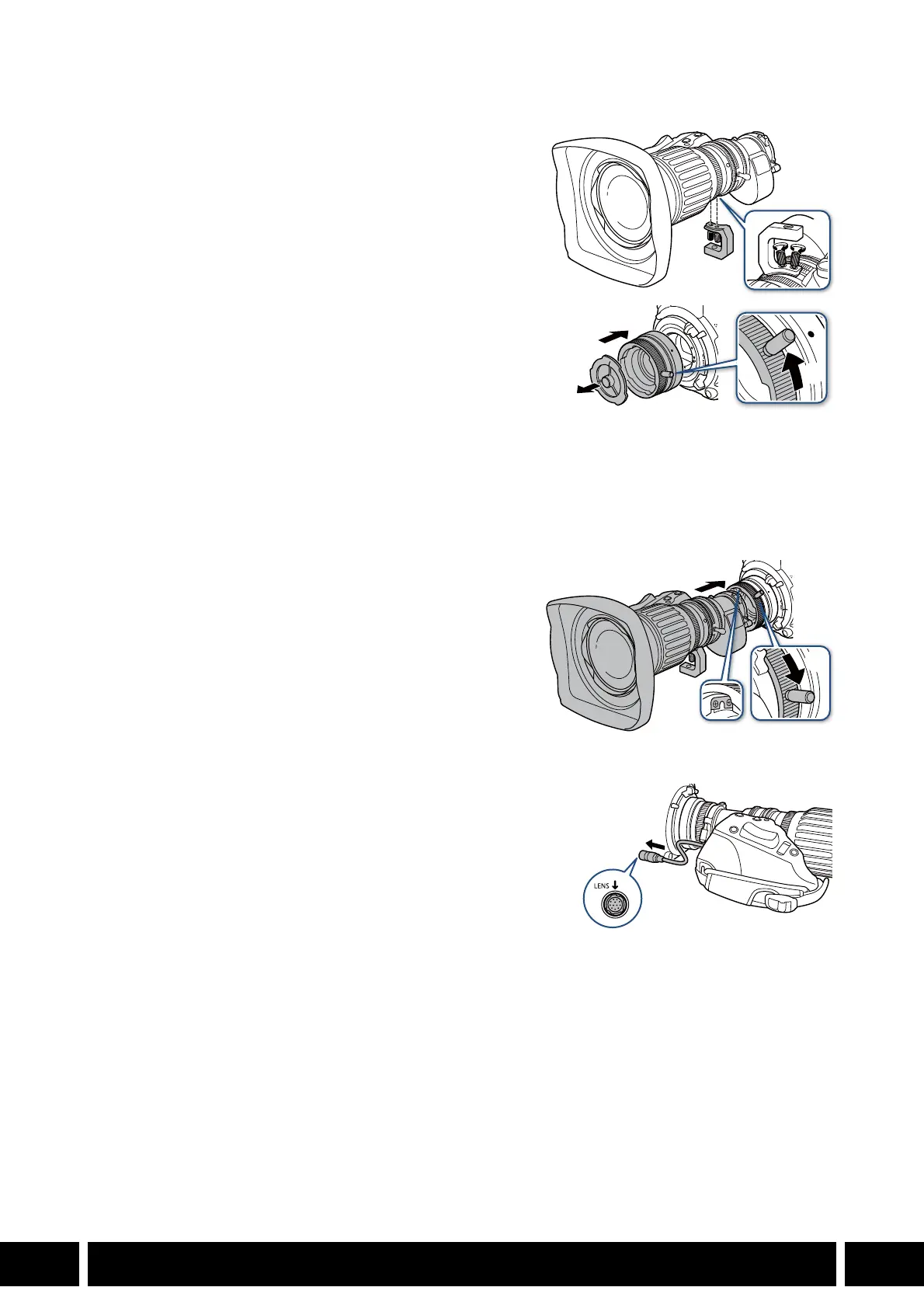 LENS