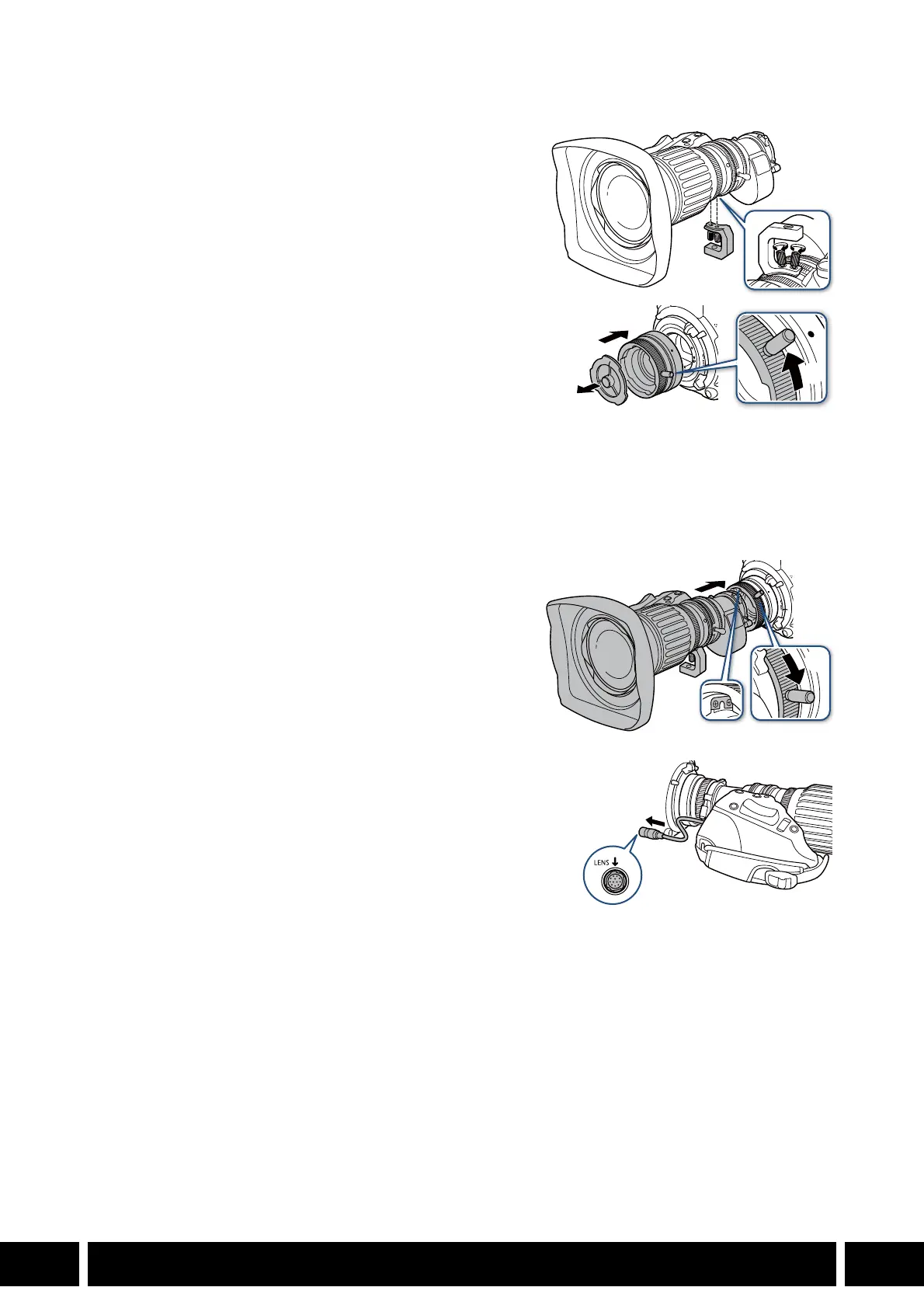 LENS