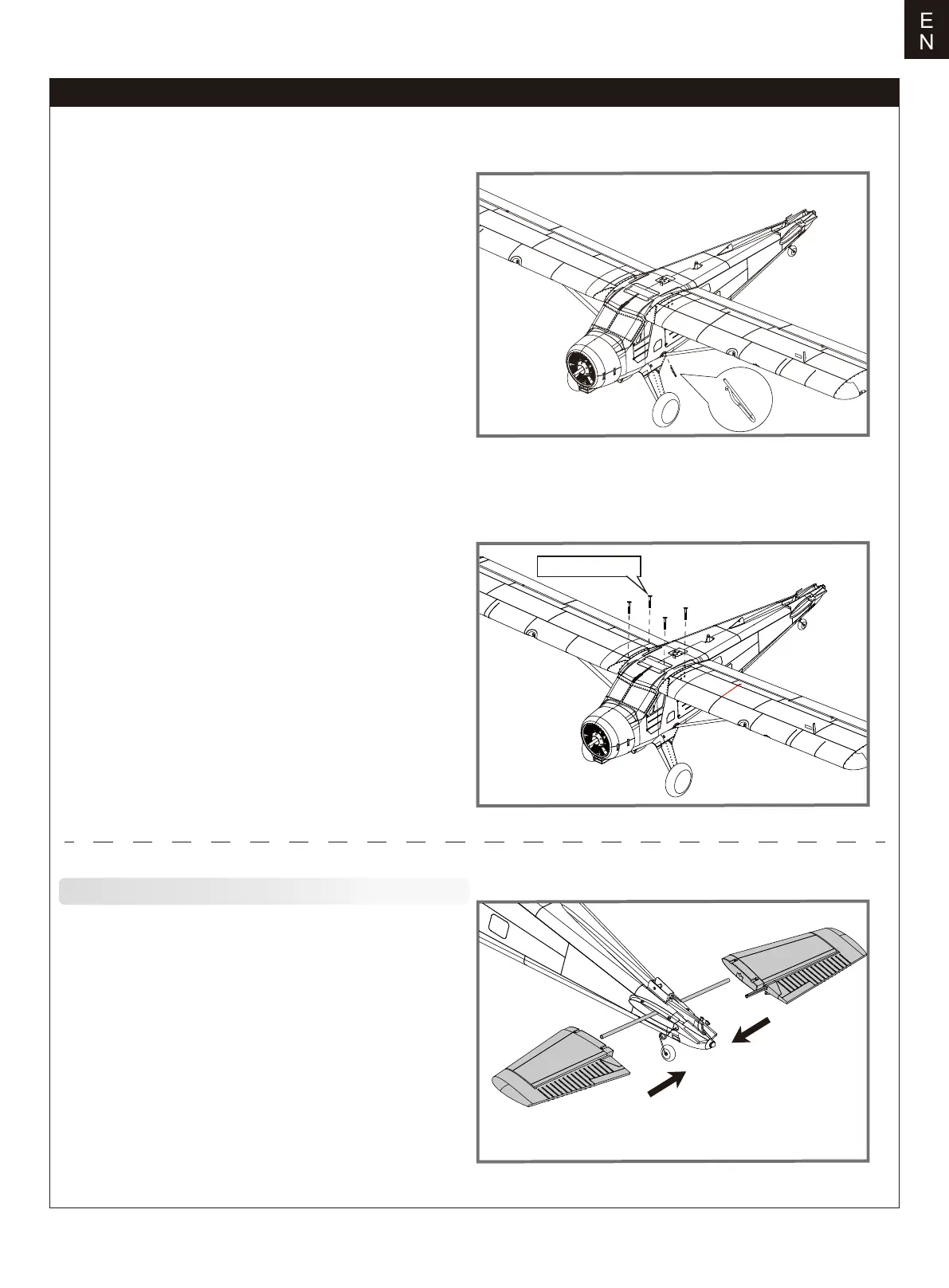 E
N