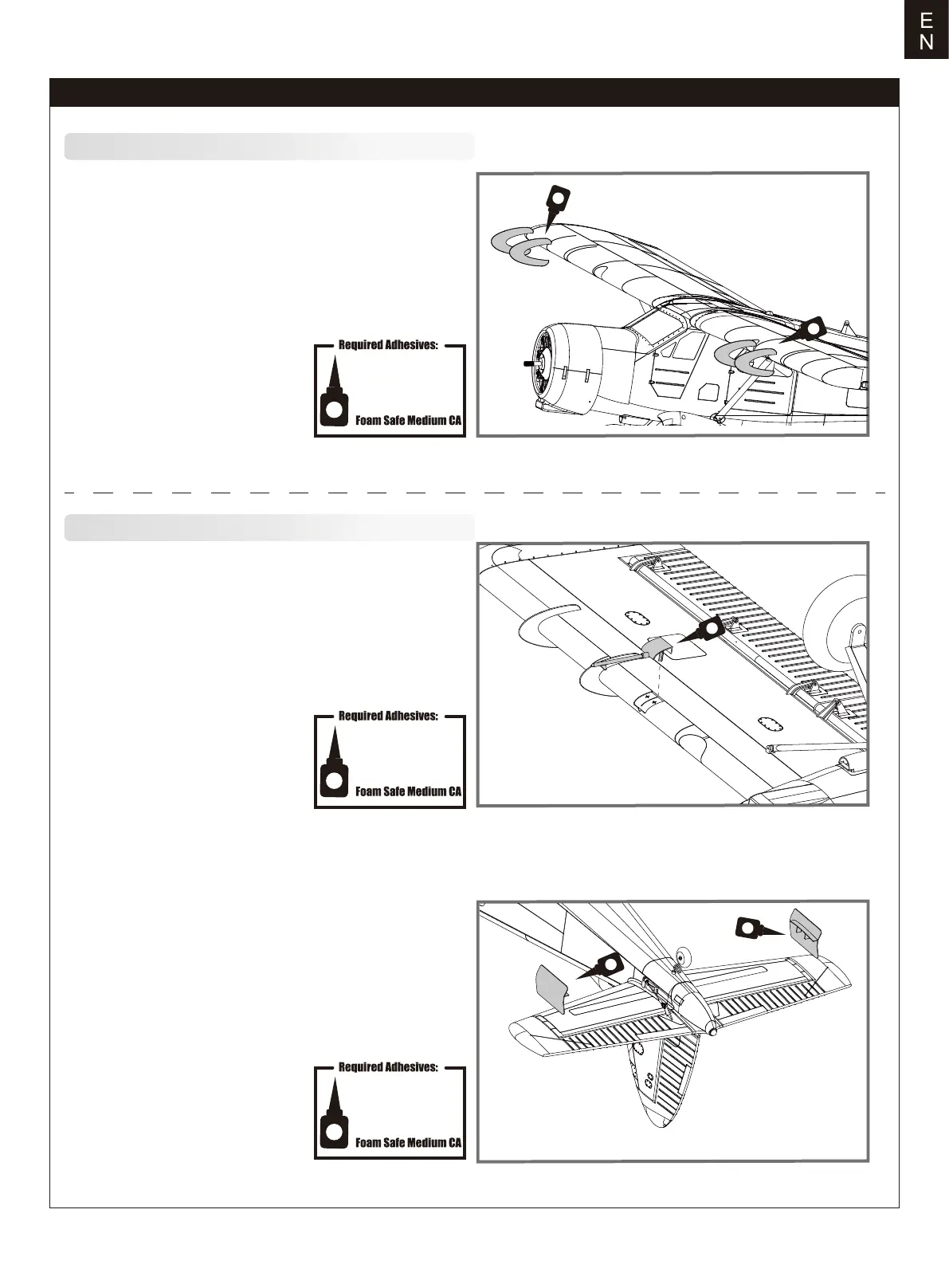 E
N

Required Adhesives:
Foam Safe Medium CA

Required Adhesives:
Foam Safe Medium CA

Required Adhesives:
Foam Safe Medium CA