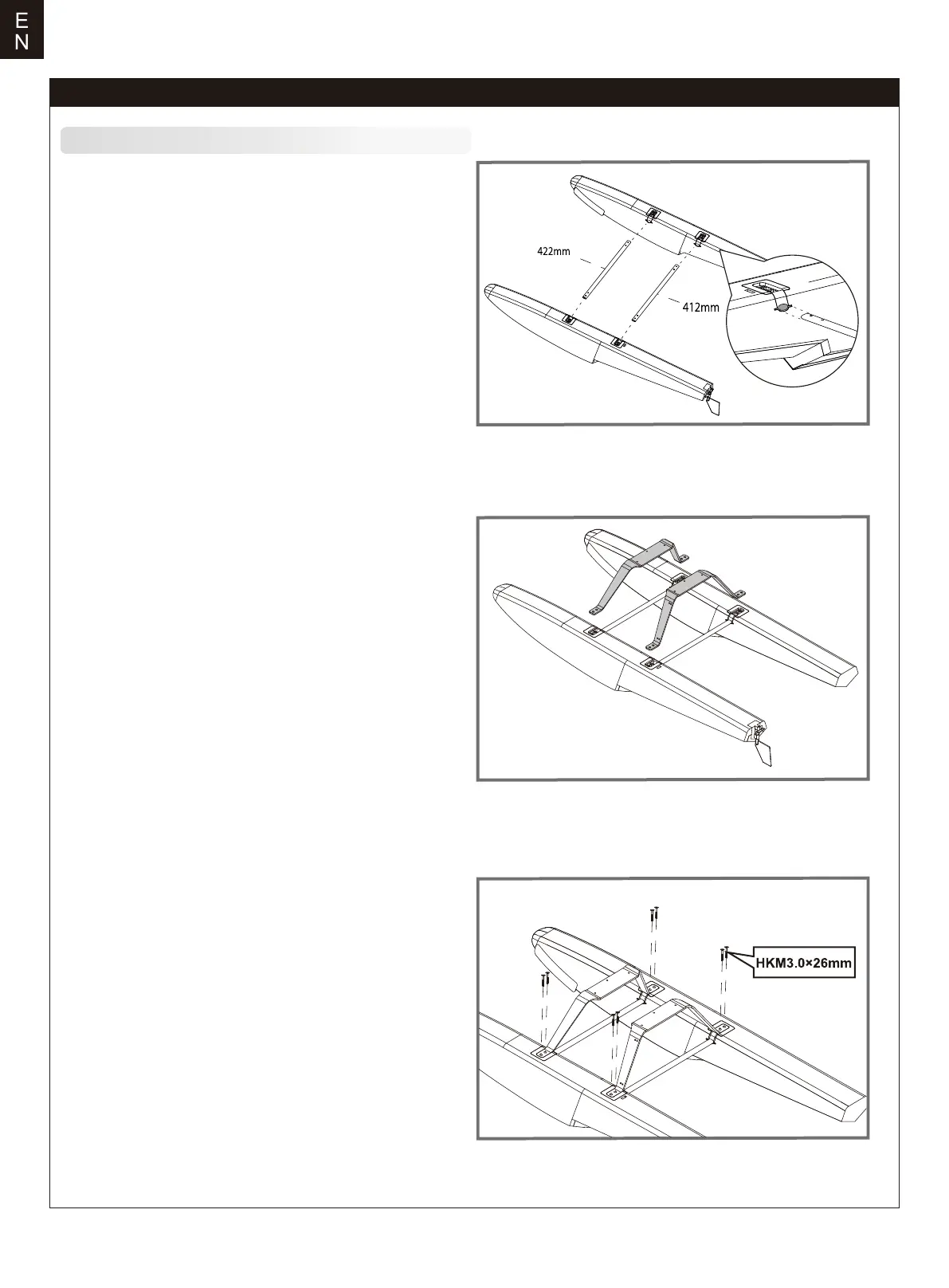 E
N

422mm

412mm

HKM3.0×26mm