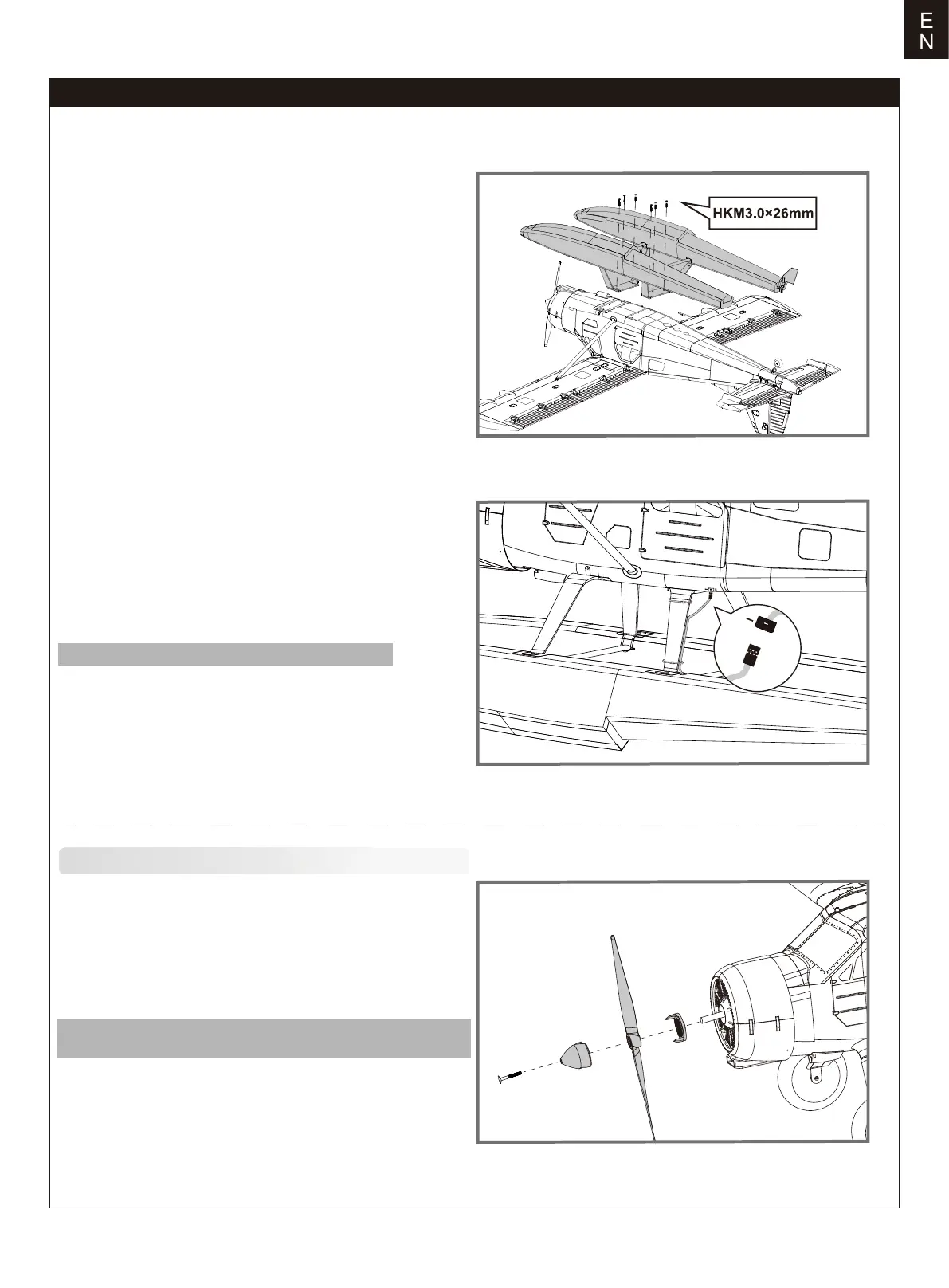 E
N

HKM3.0×26mm