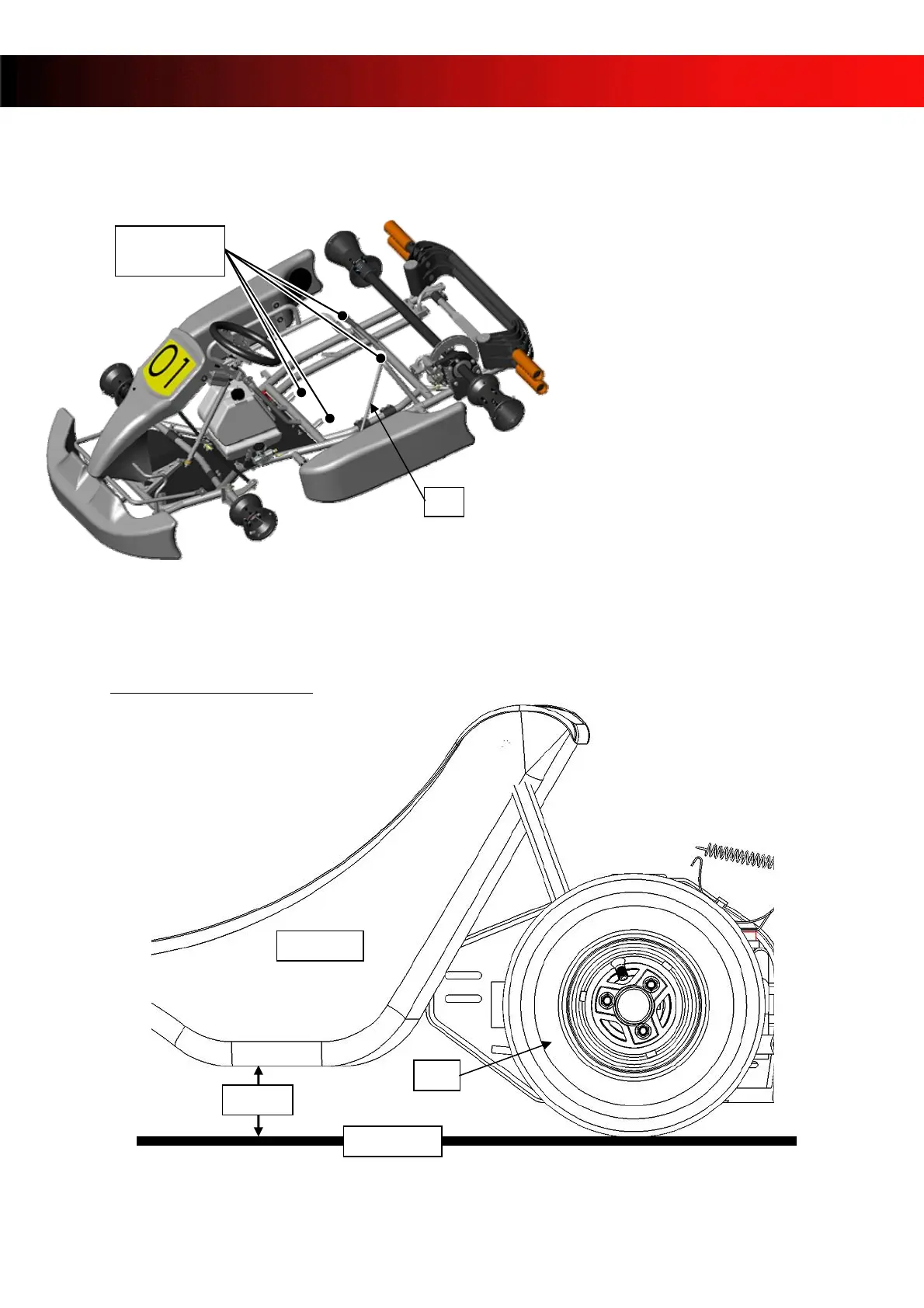 01