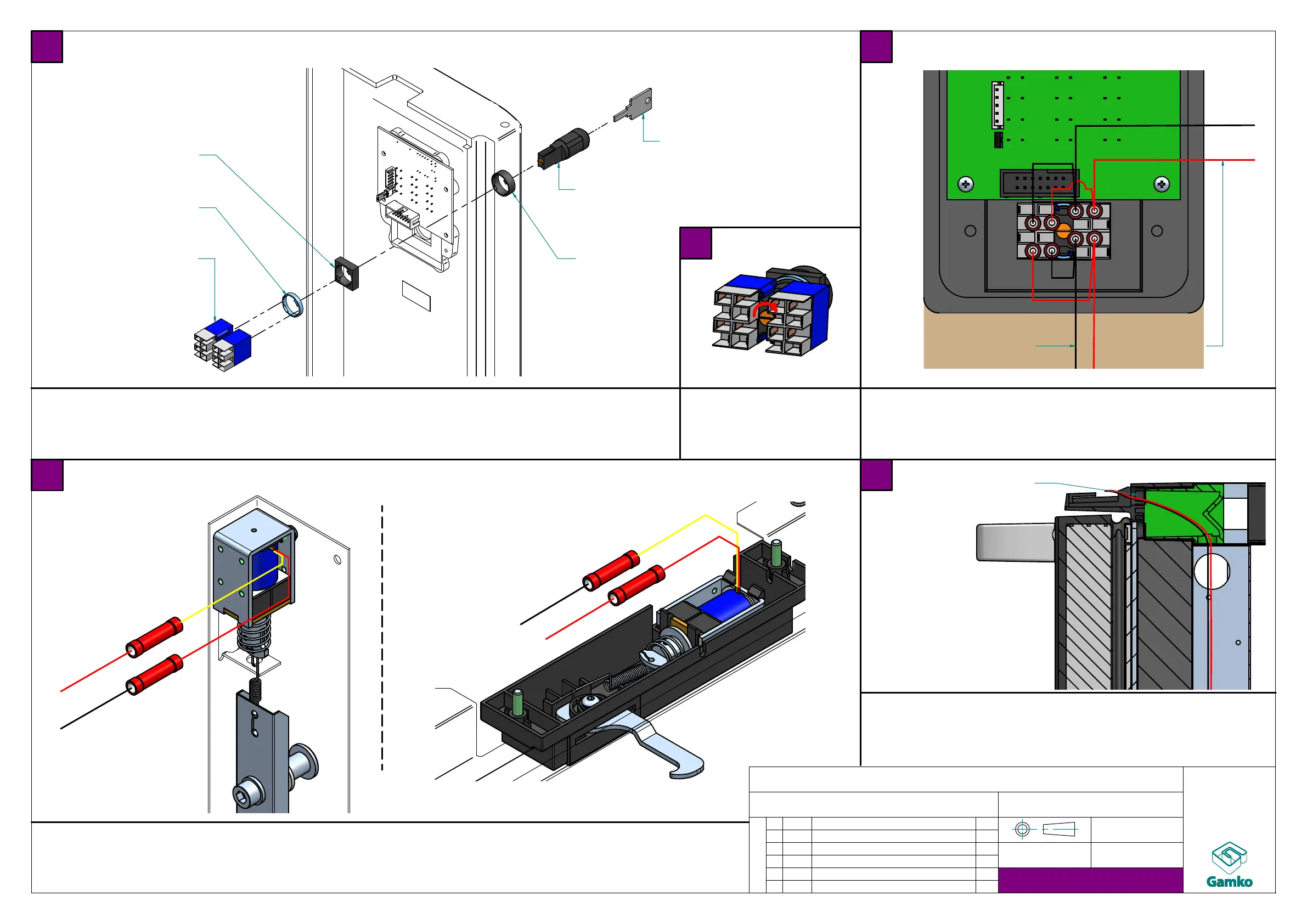 Gamko