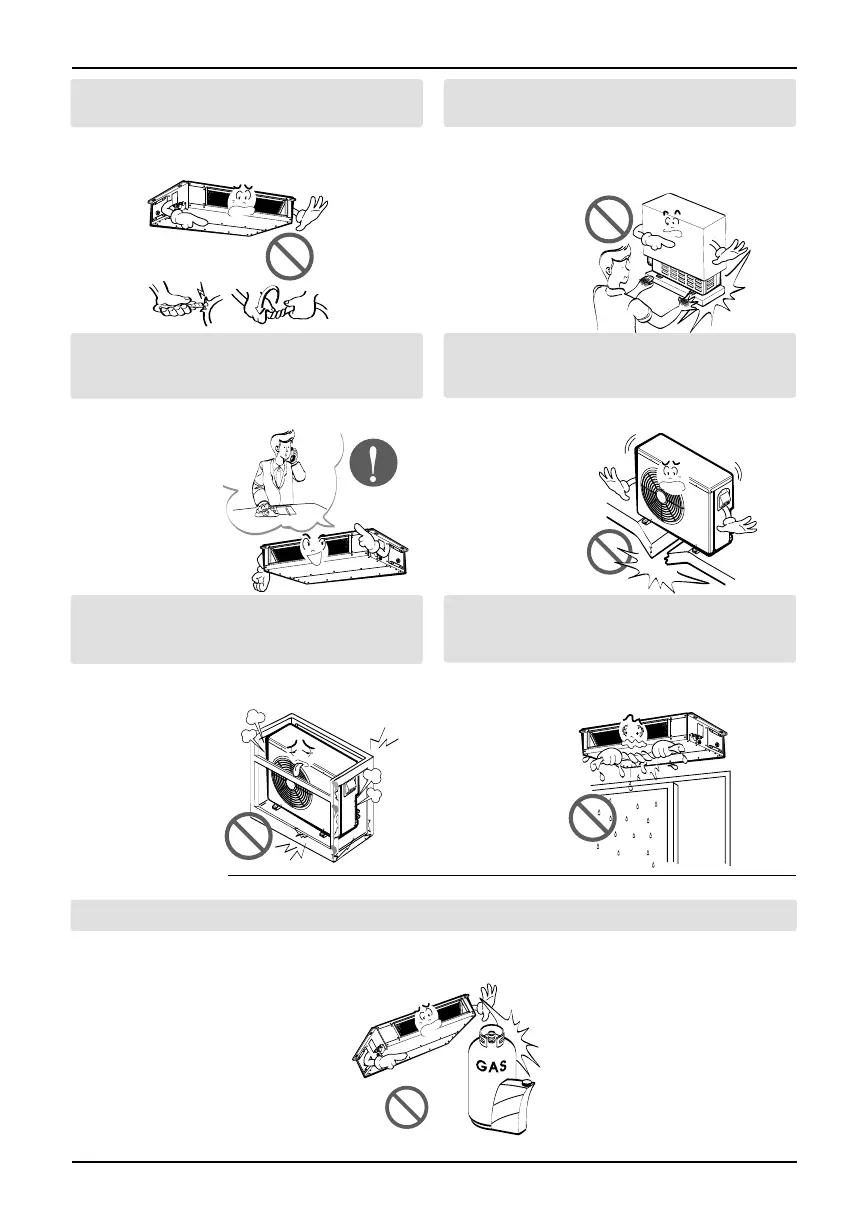 GAS