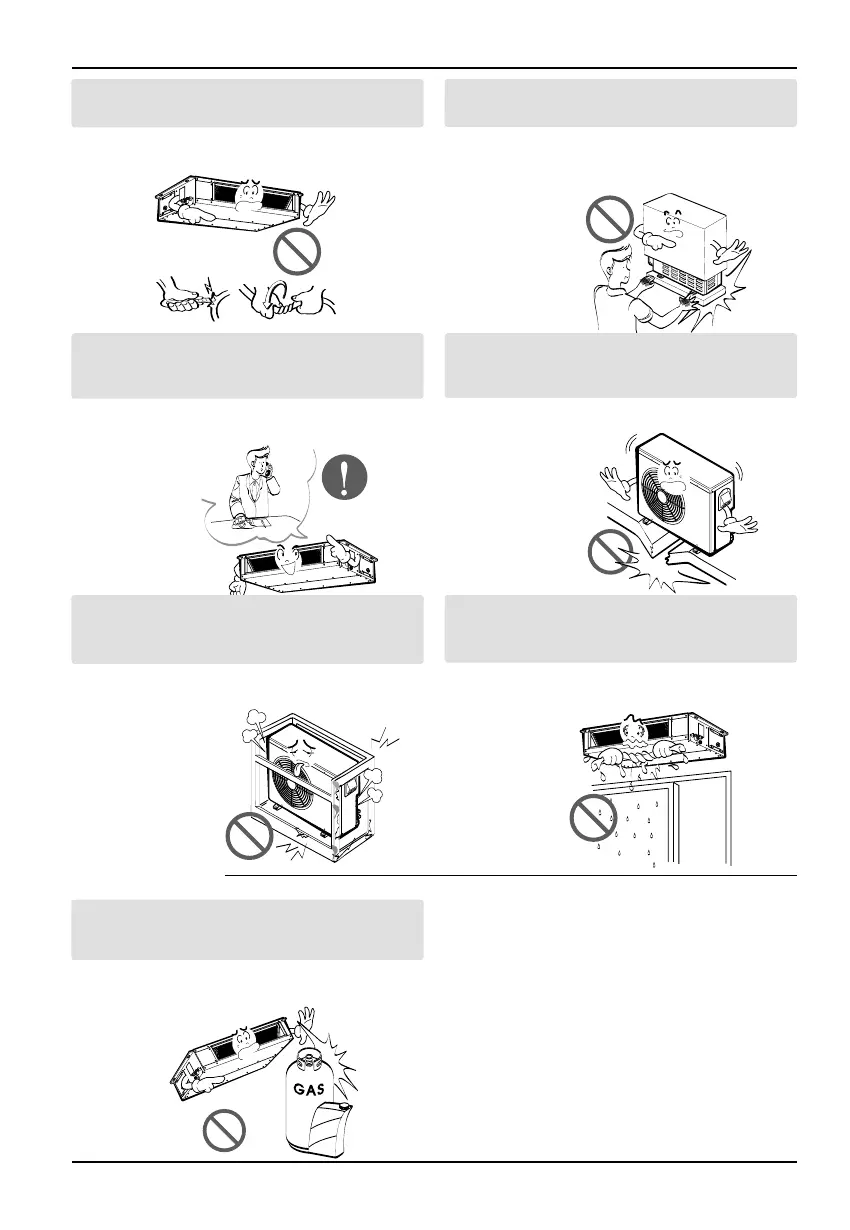 GAS