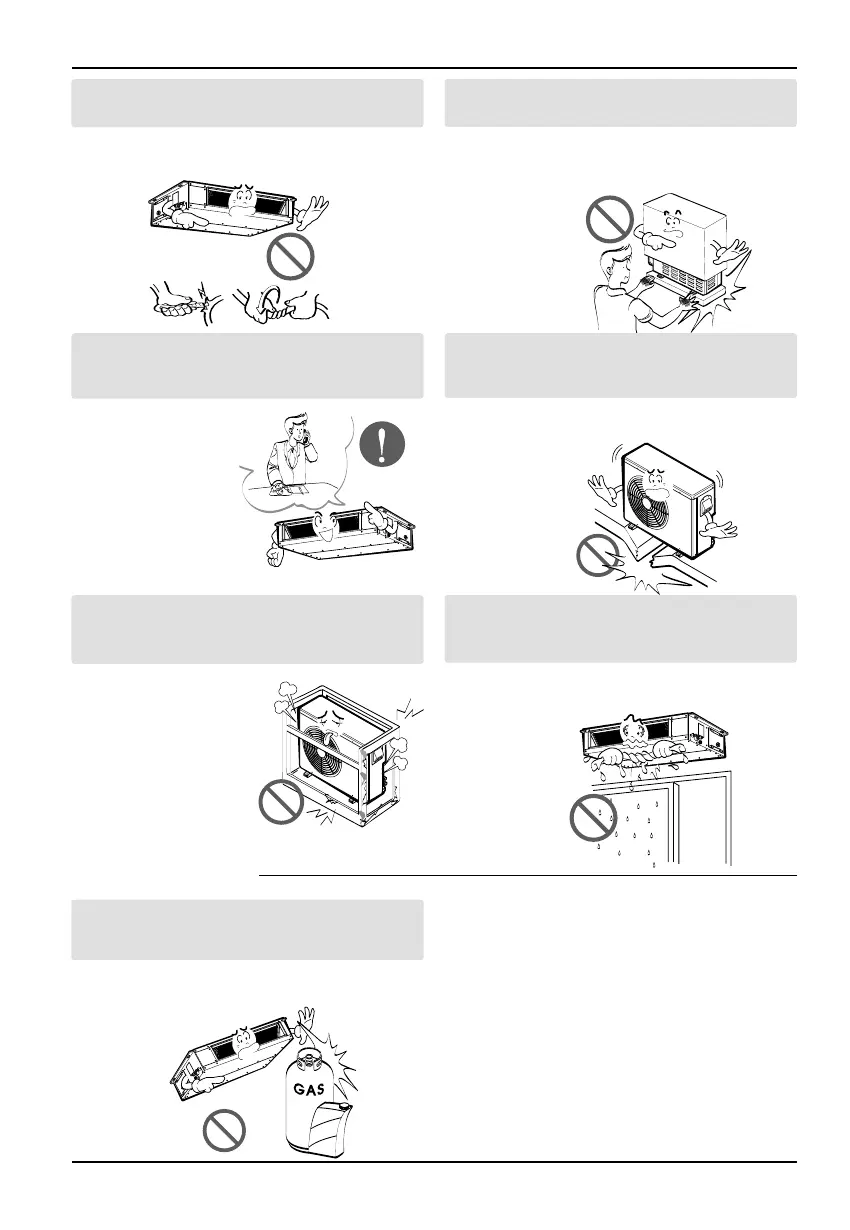 GAS