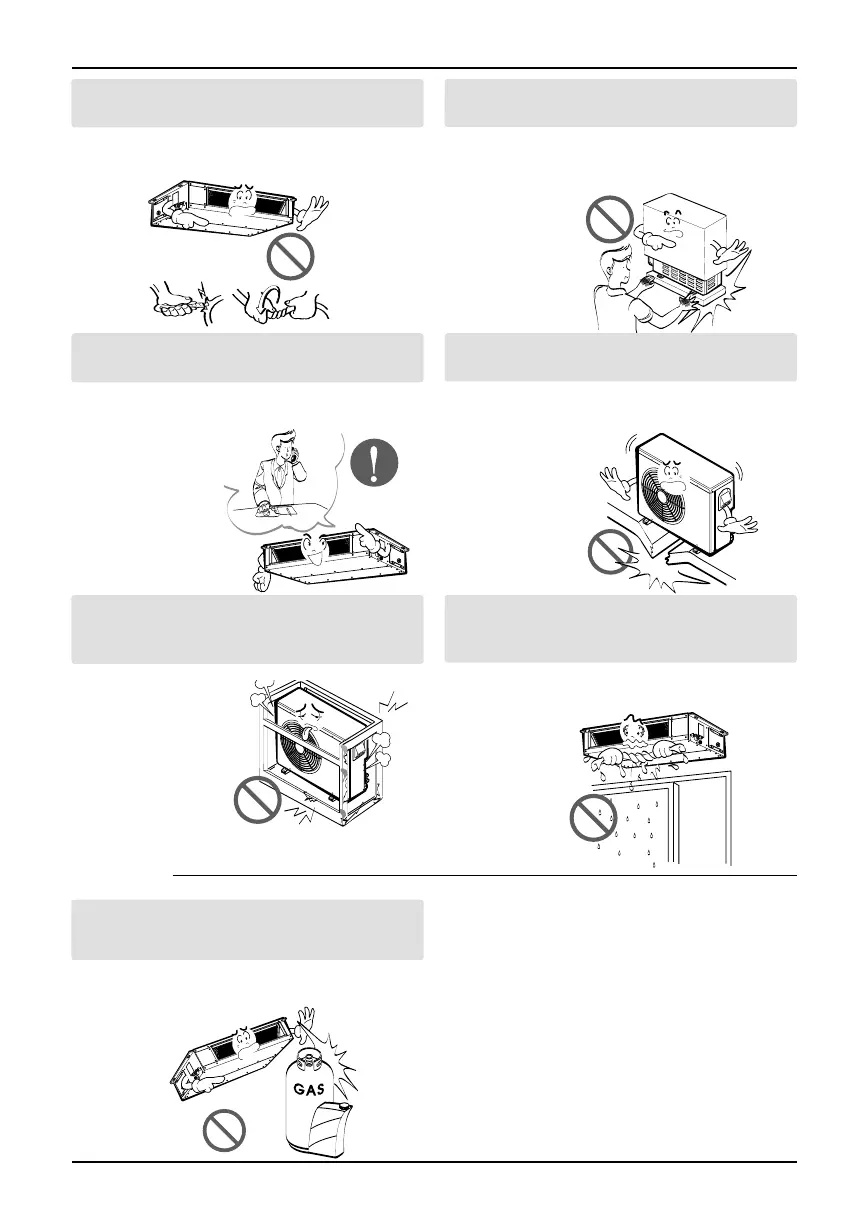 GAS