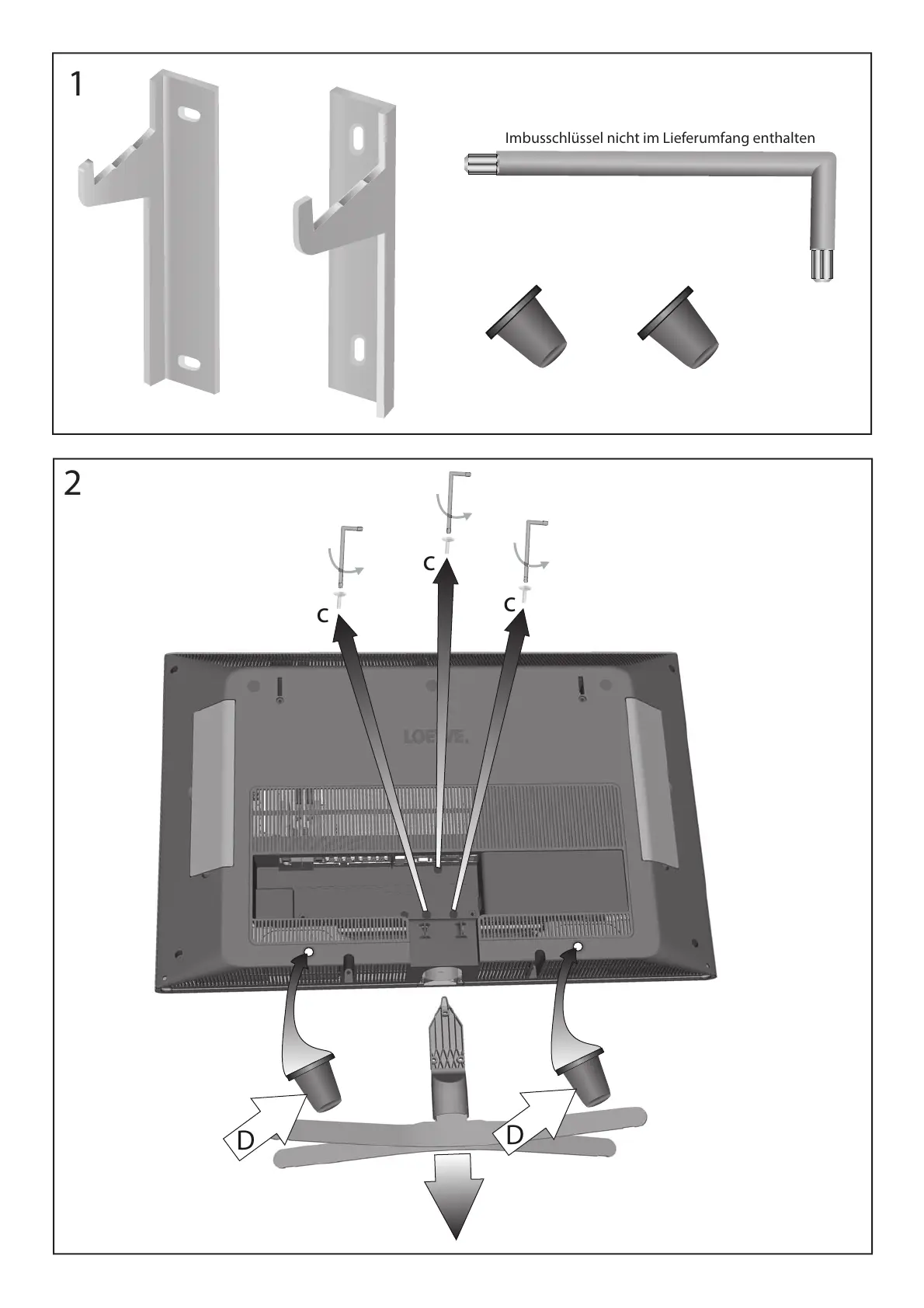 1

Imbusschlüssel nicht im Lieferumfang enthalten

2

C

C

C

LOEWE.

D

D