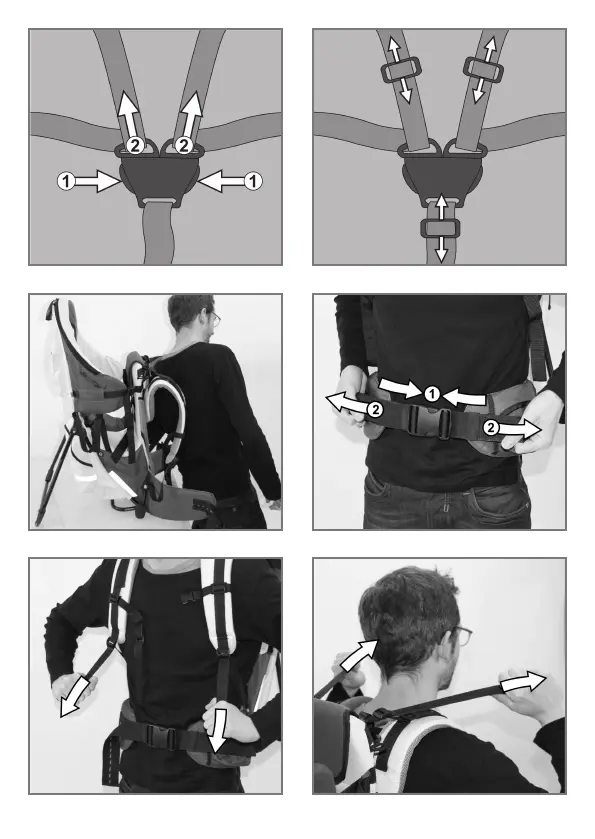 2 2
1 1

1
2
2