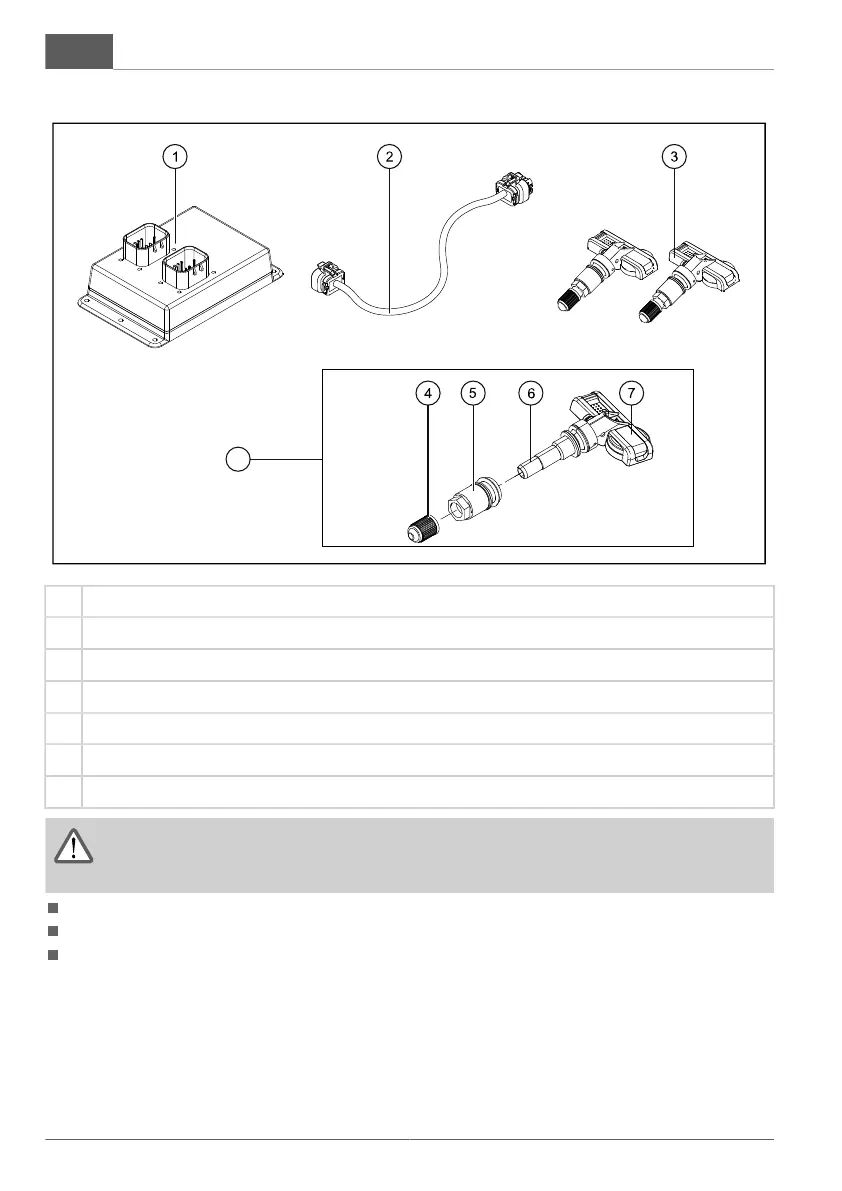 1

2

3

4

5

6

7