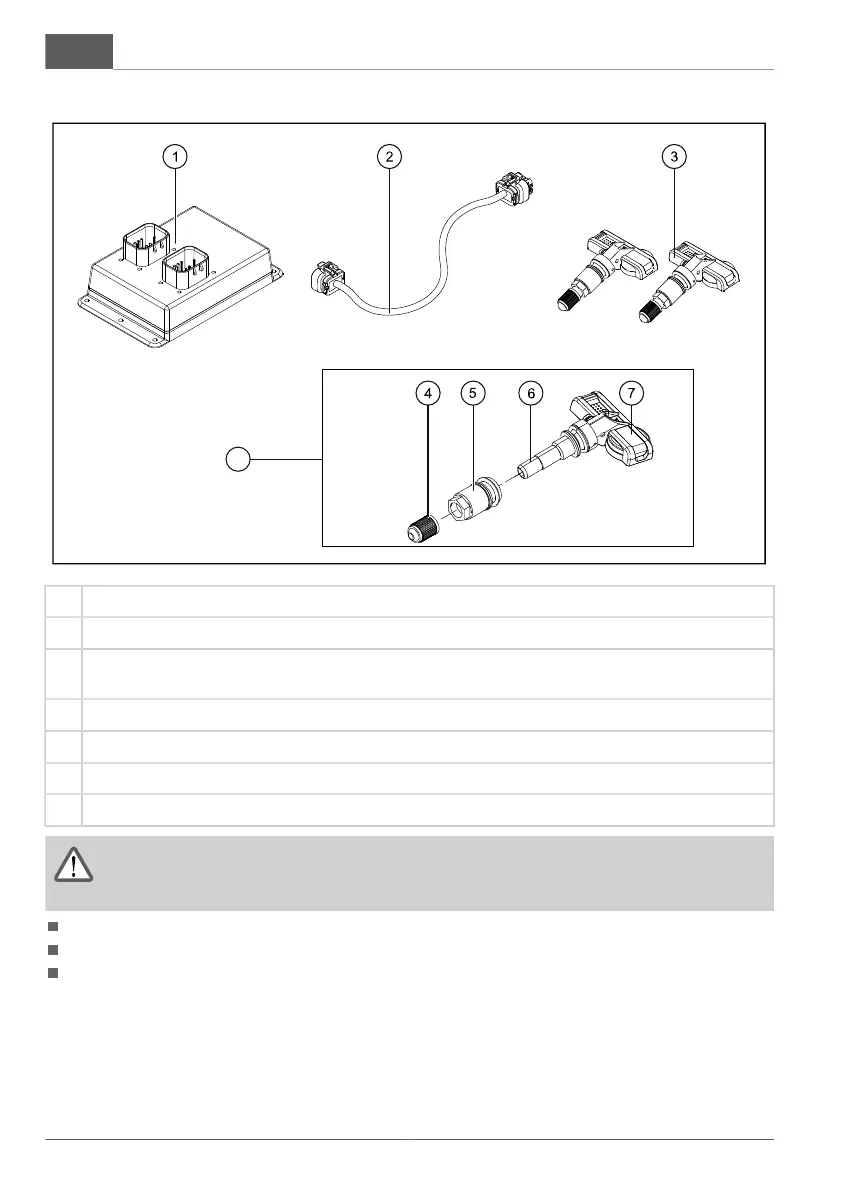 1

2

3

4

5

6

7