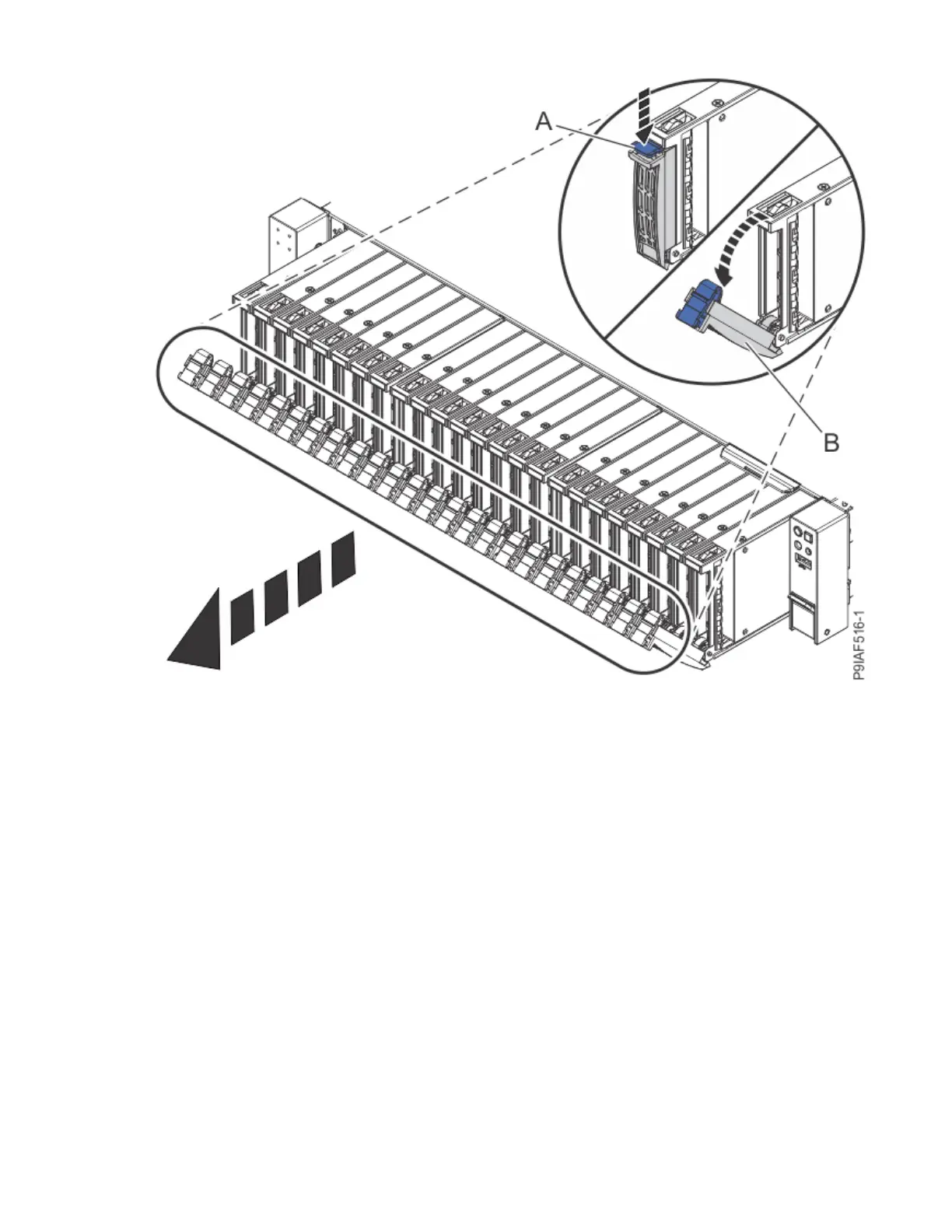 A

B

P9IAF516-1