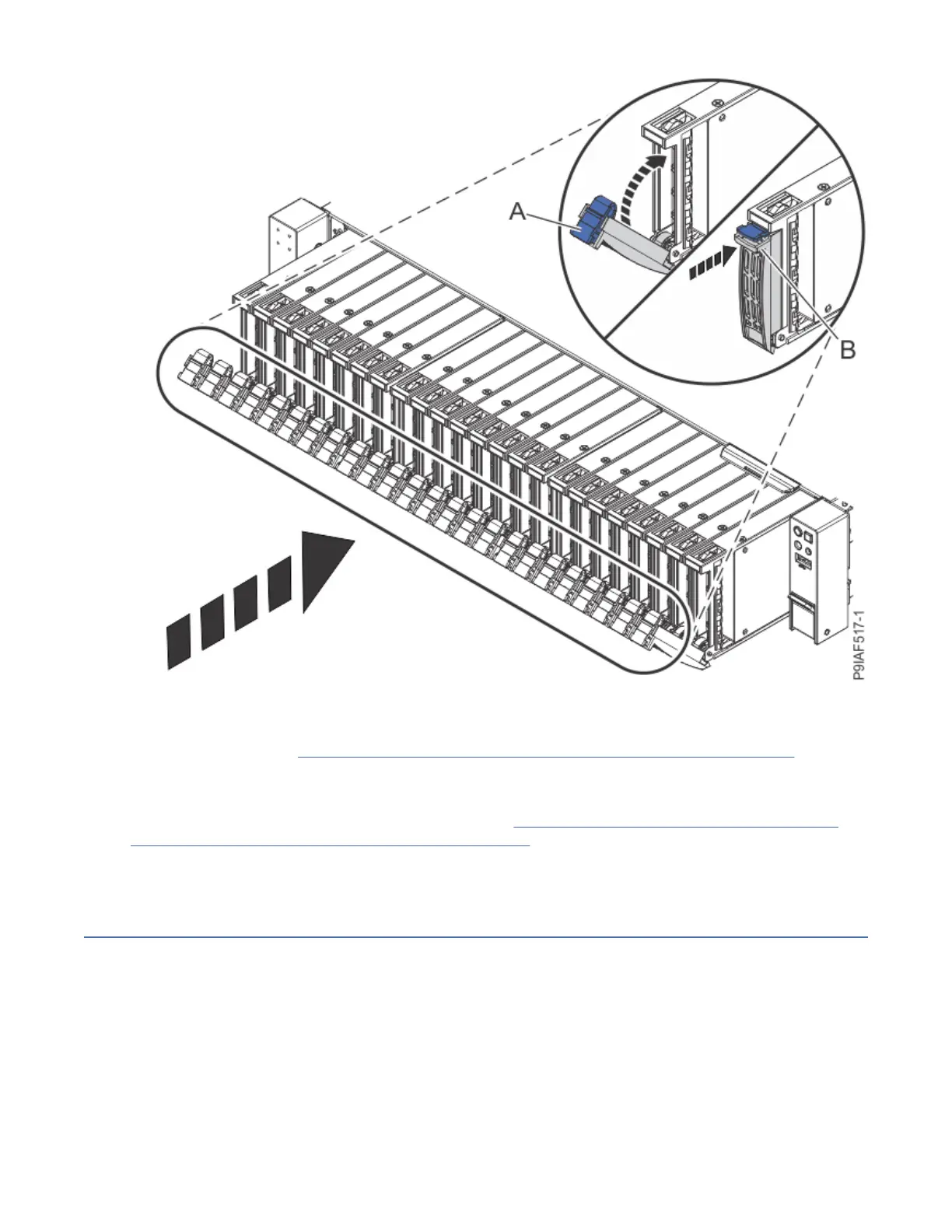 A

B

P9IAF517-1