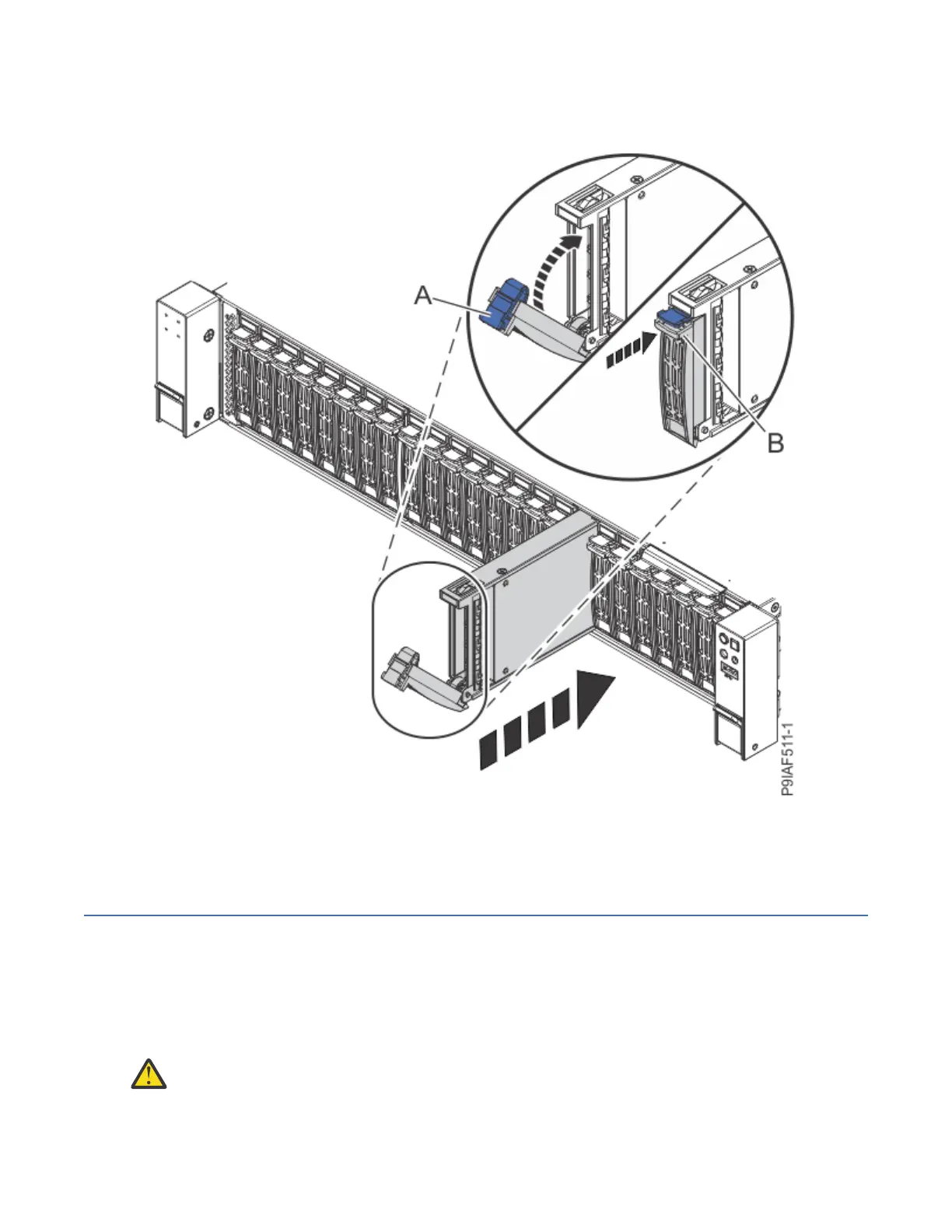 A

B

P9IAF511-1