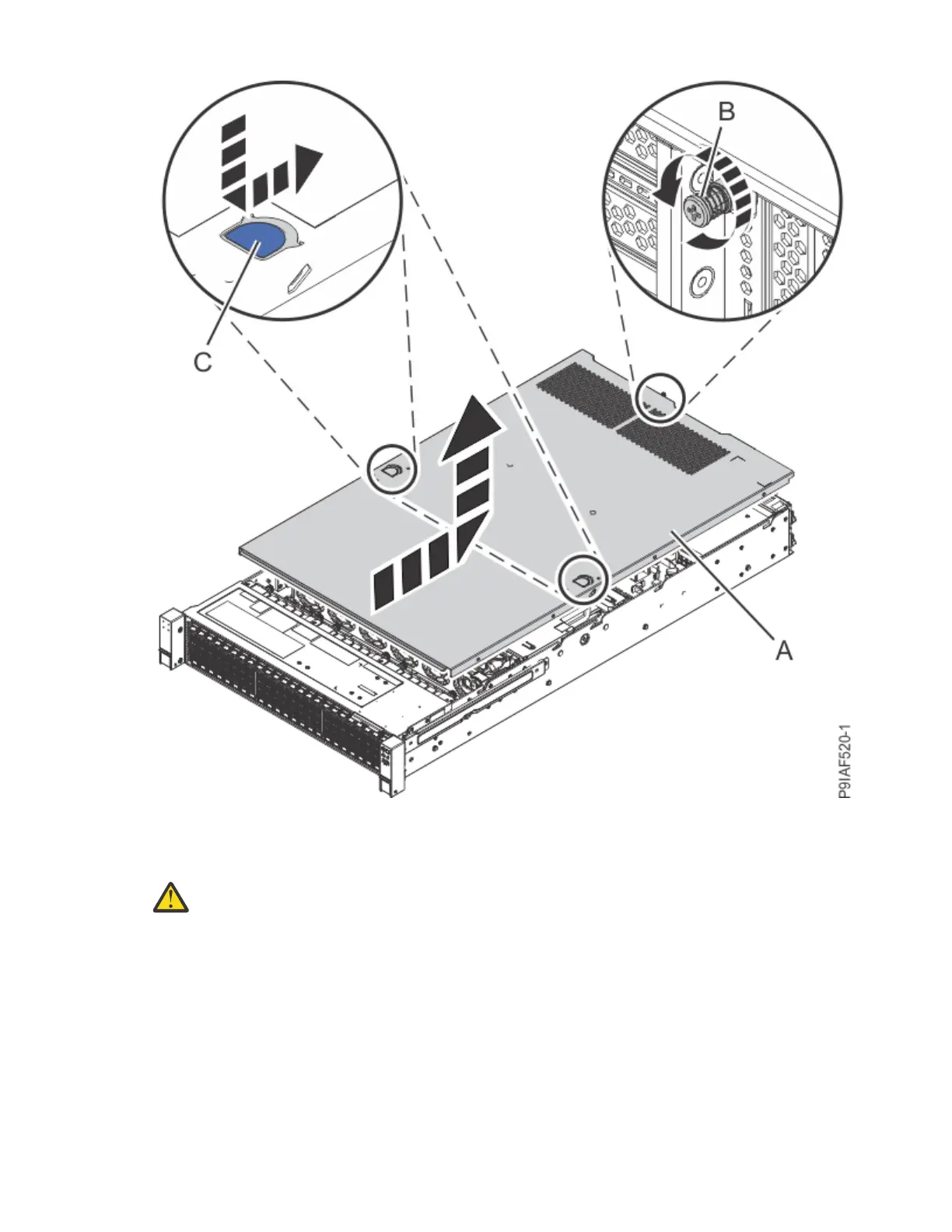 B

C

A

P9IAF520-1