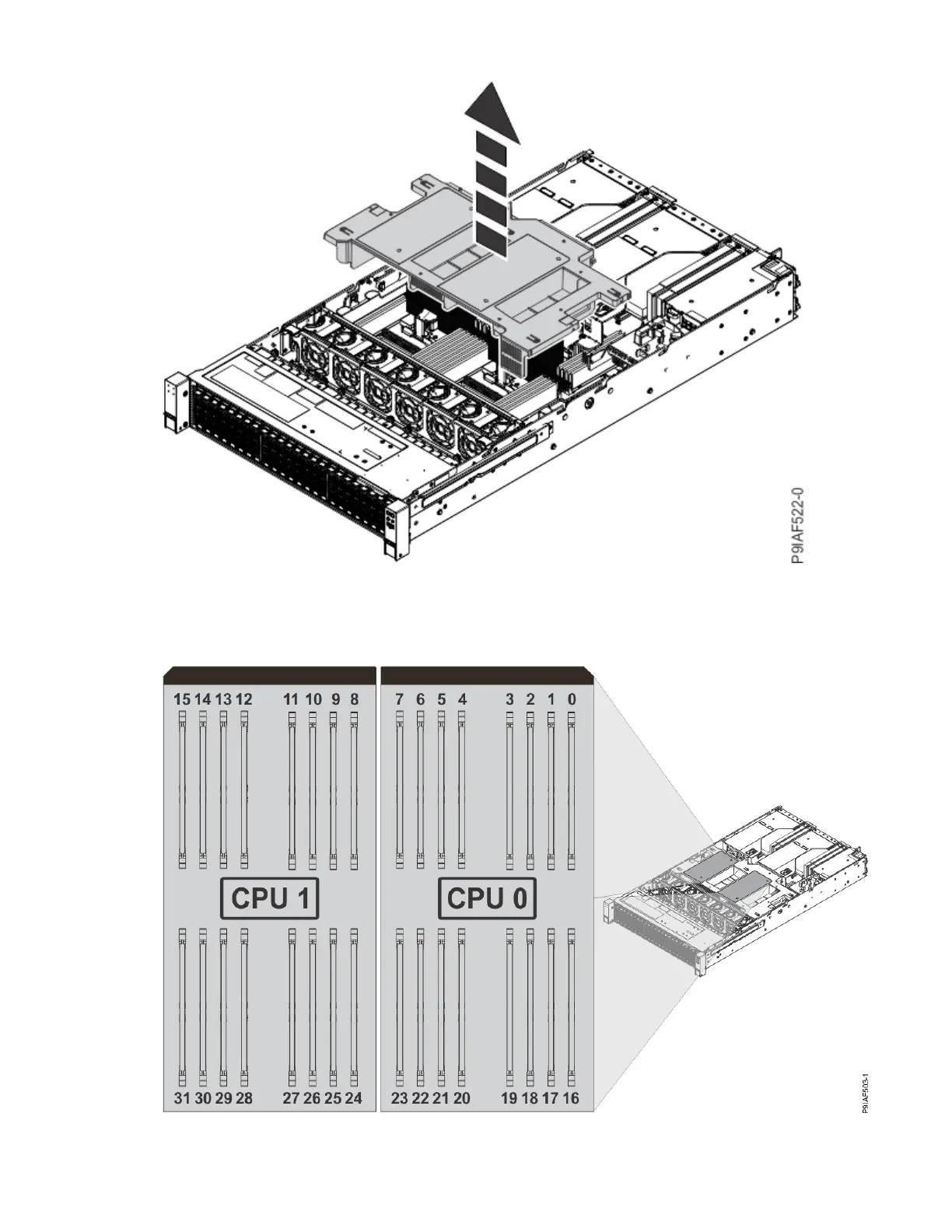 P9IAF522-0

15 14 13 12 11 10 9 8

7 6 5 4 3 2 1 0

CPU 1

CPU 0

31 30 29 28 27 26 25 24

23 22 21 20 19 18 17 16

P9IAF503-1