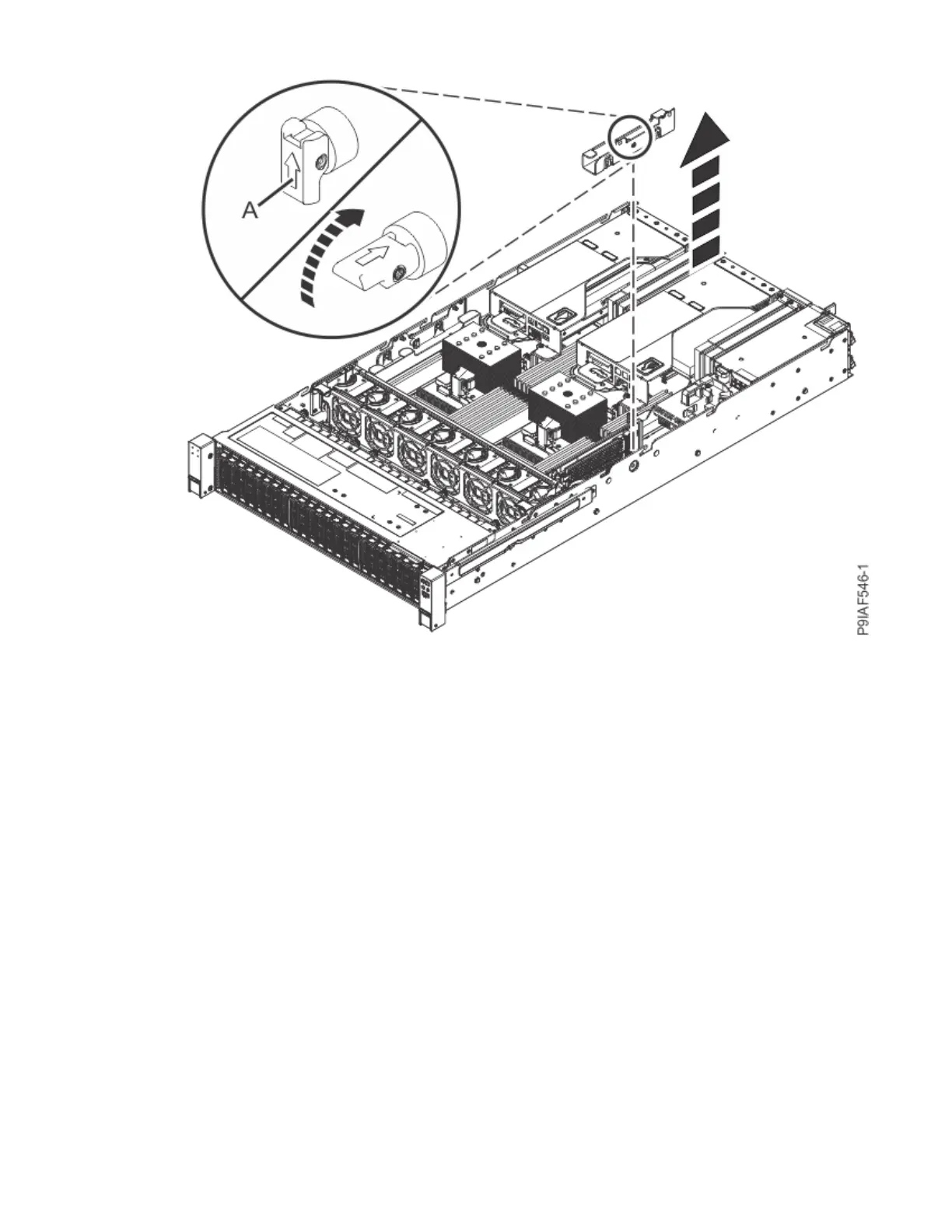 A

P9IAF546-1