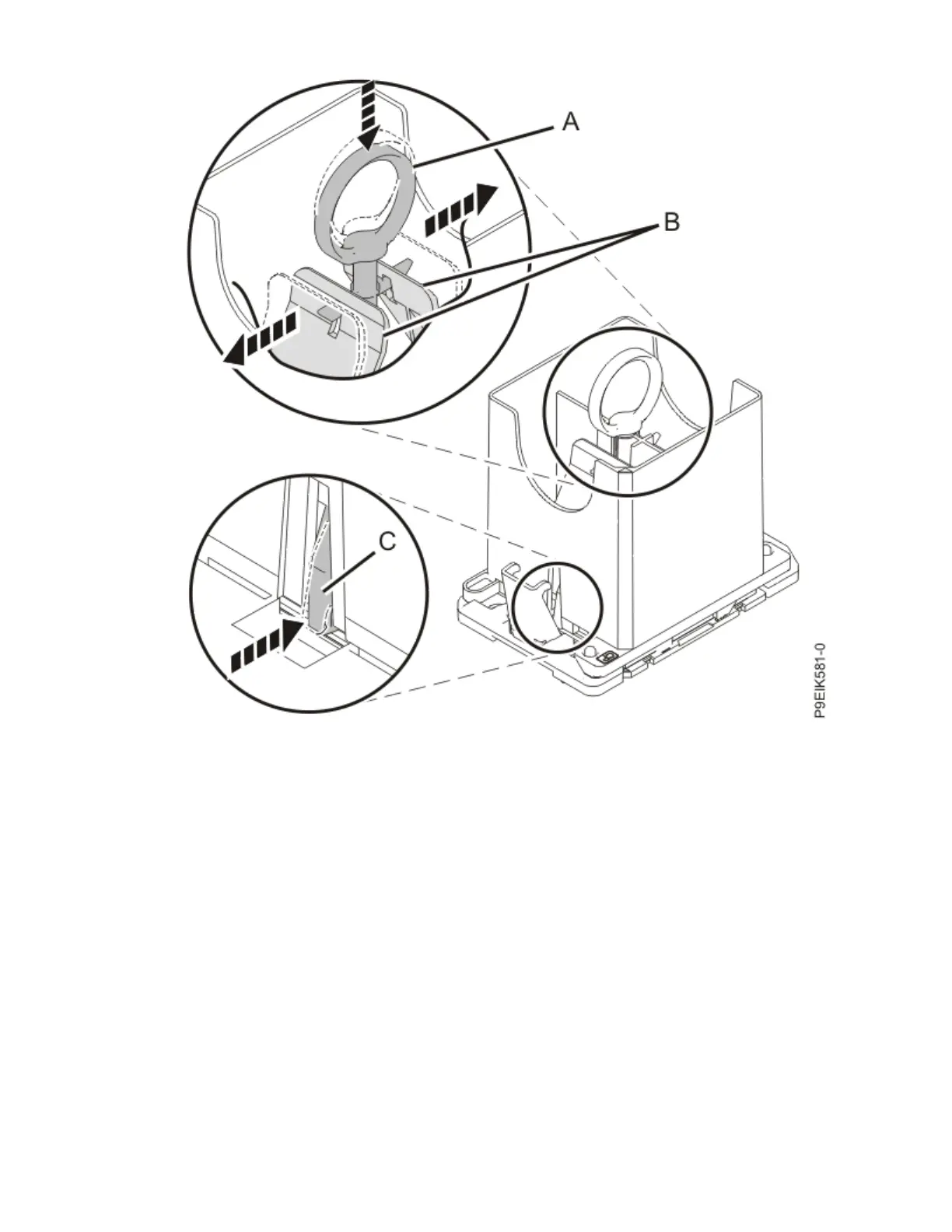 A

B

C

P9EIK581-0