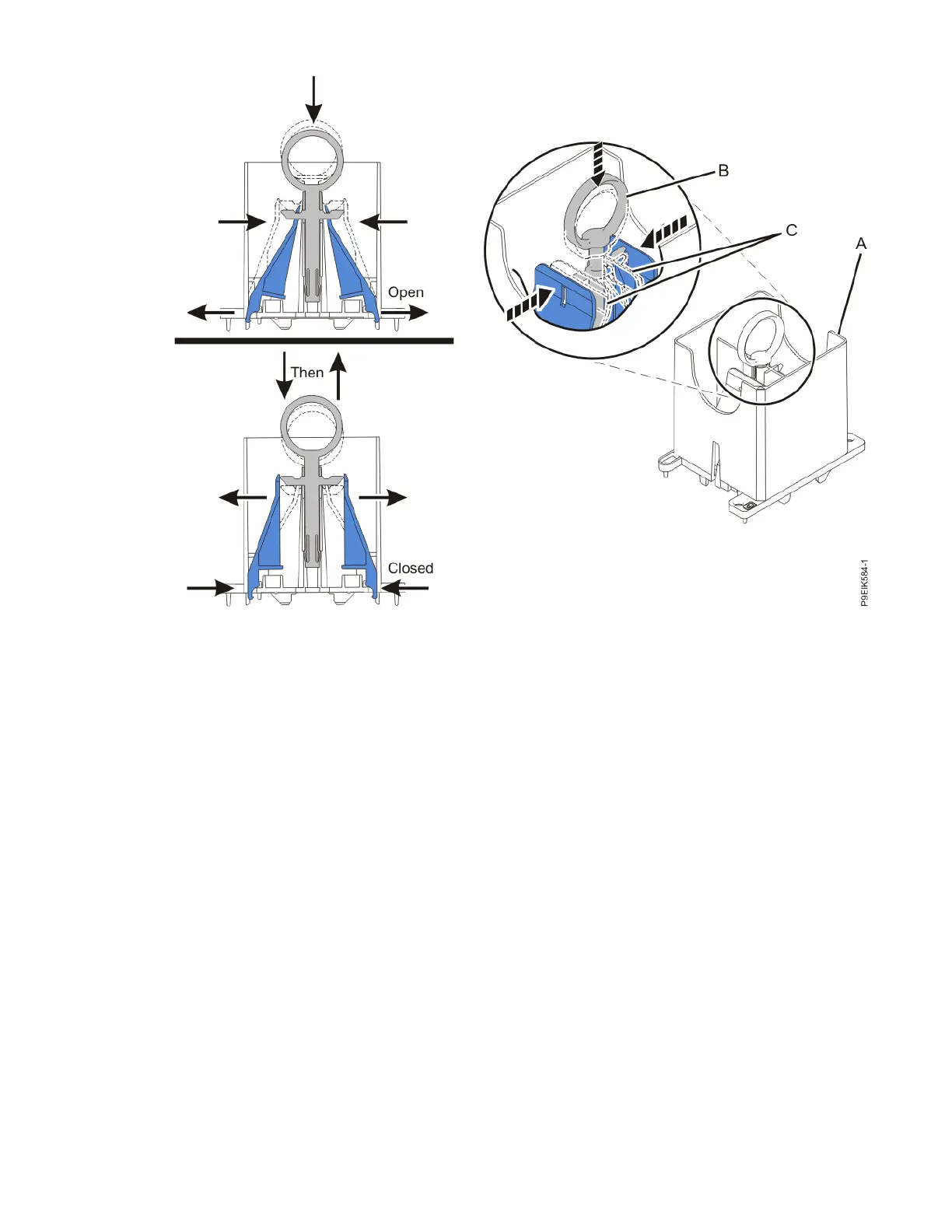 Open

Then

Closed

B

C

A

P9EIK584-1