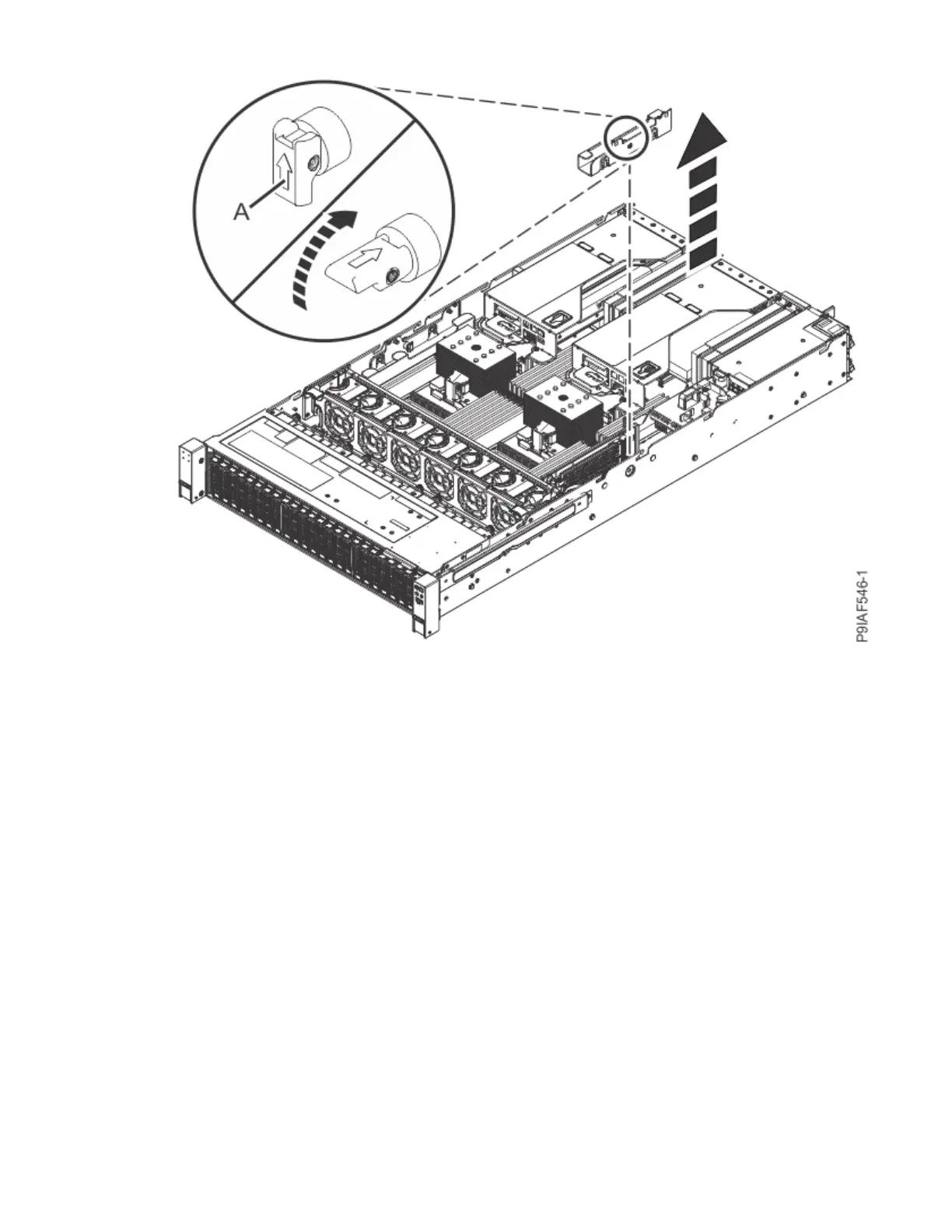 A

P9IAF546-1