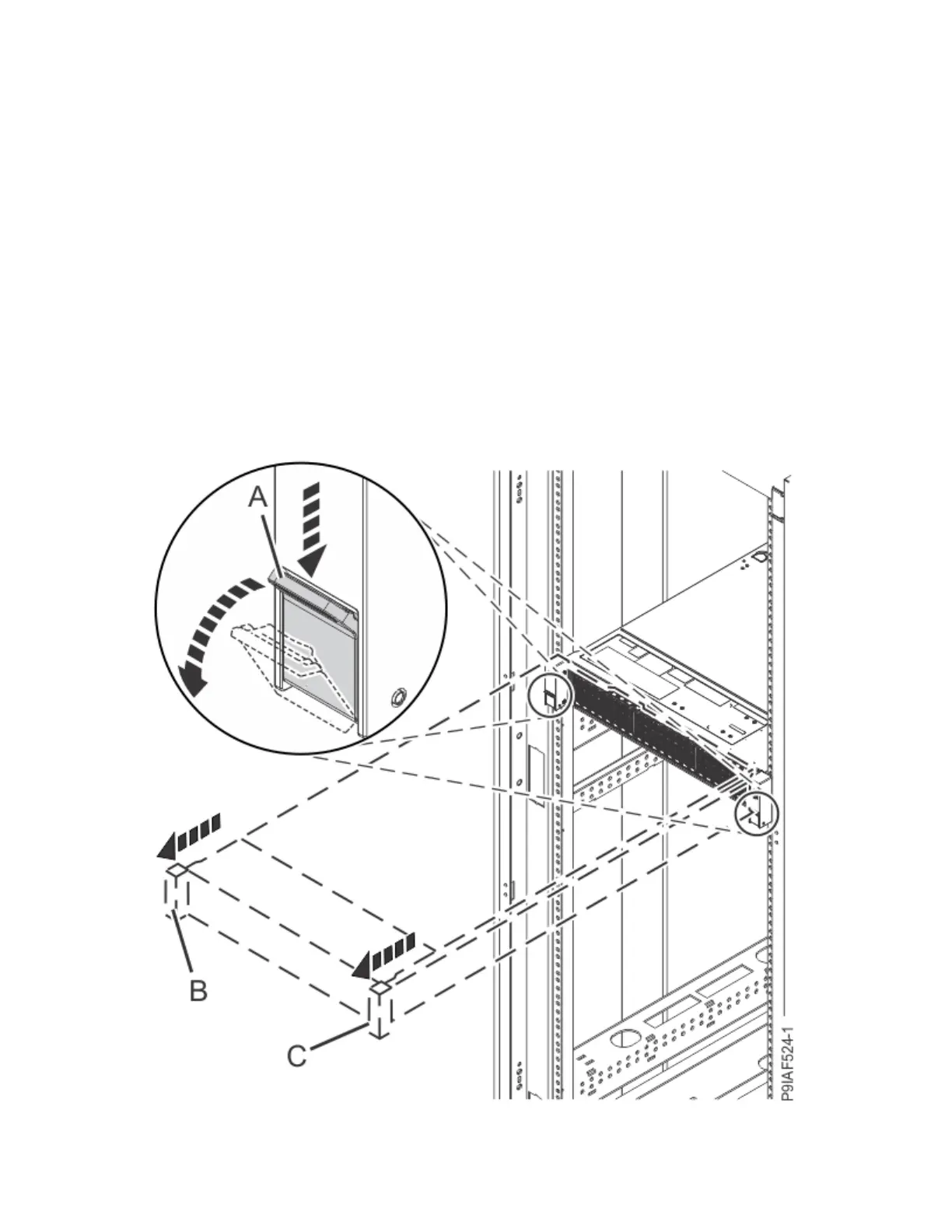 A

B

C

P9IAF524-1