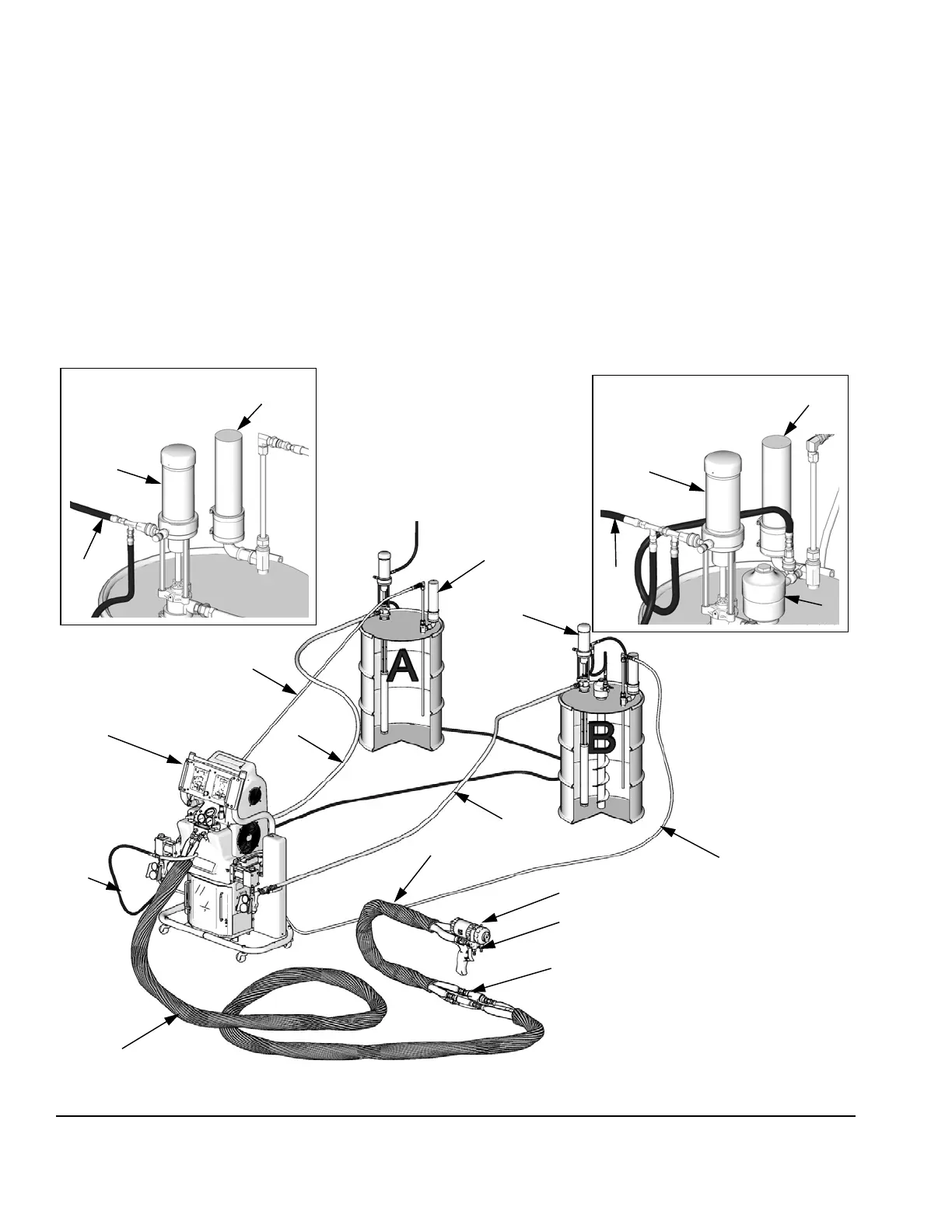 A

B