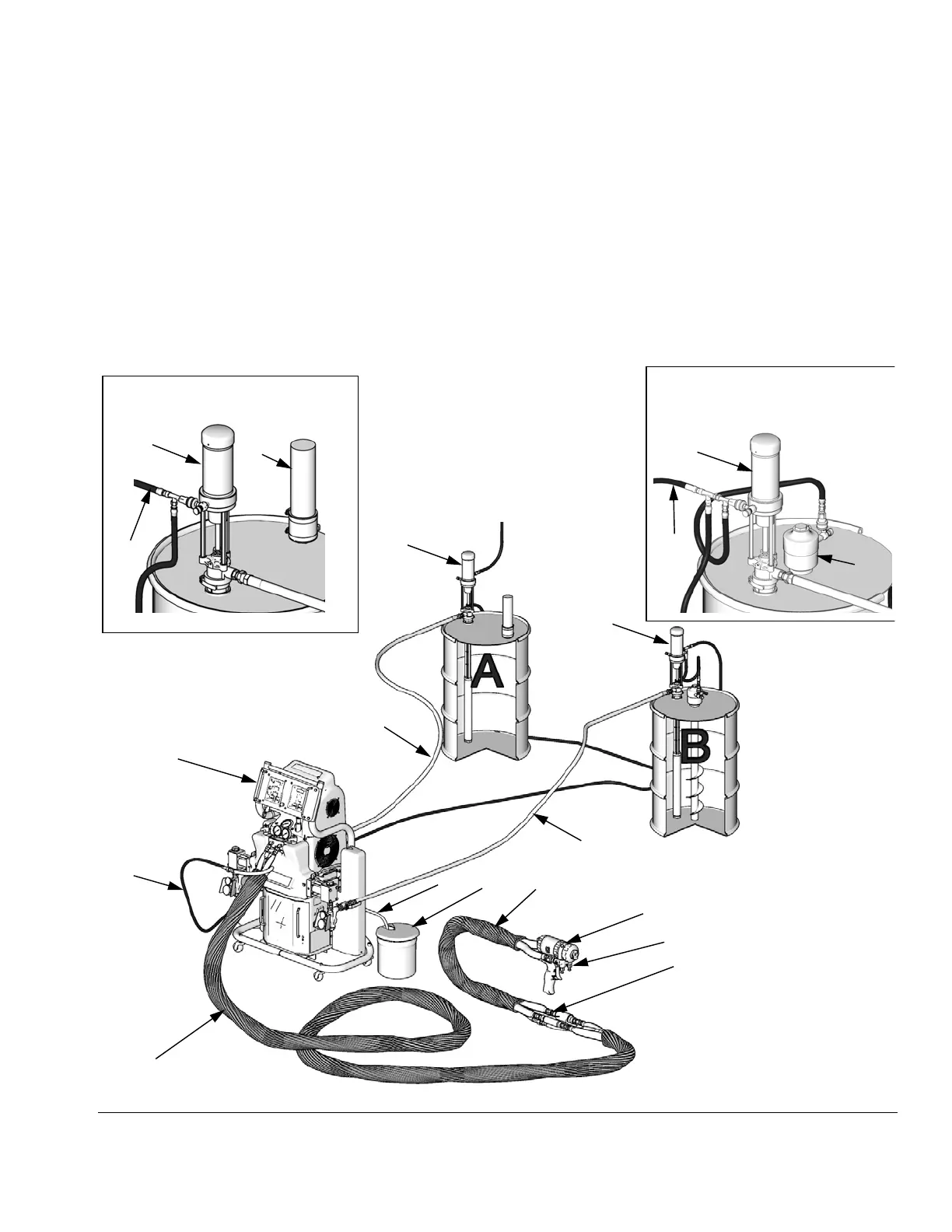 A

B