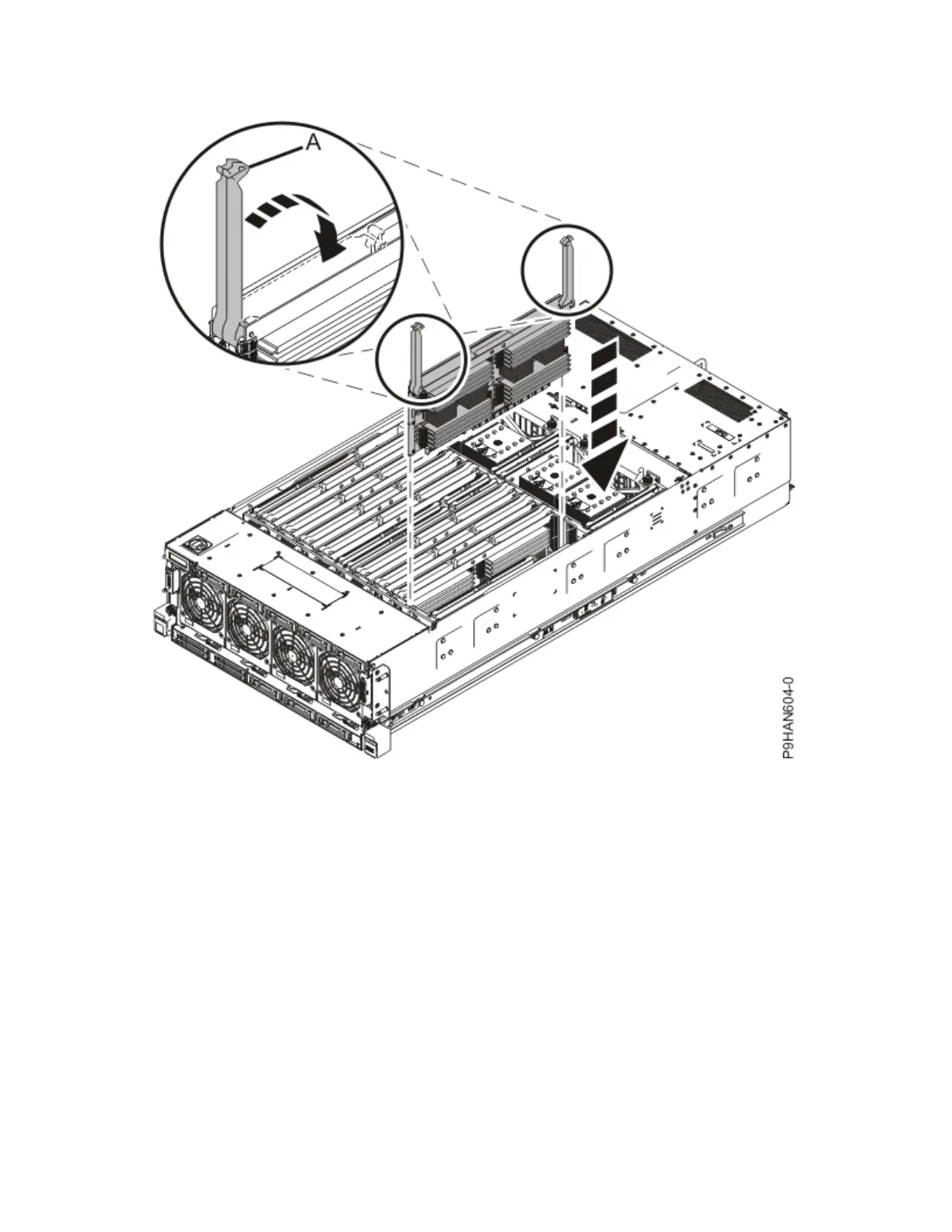 A

P9HAN604-0