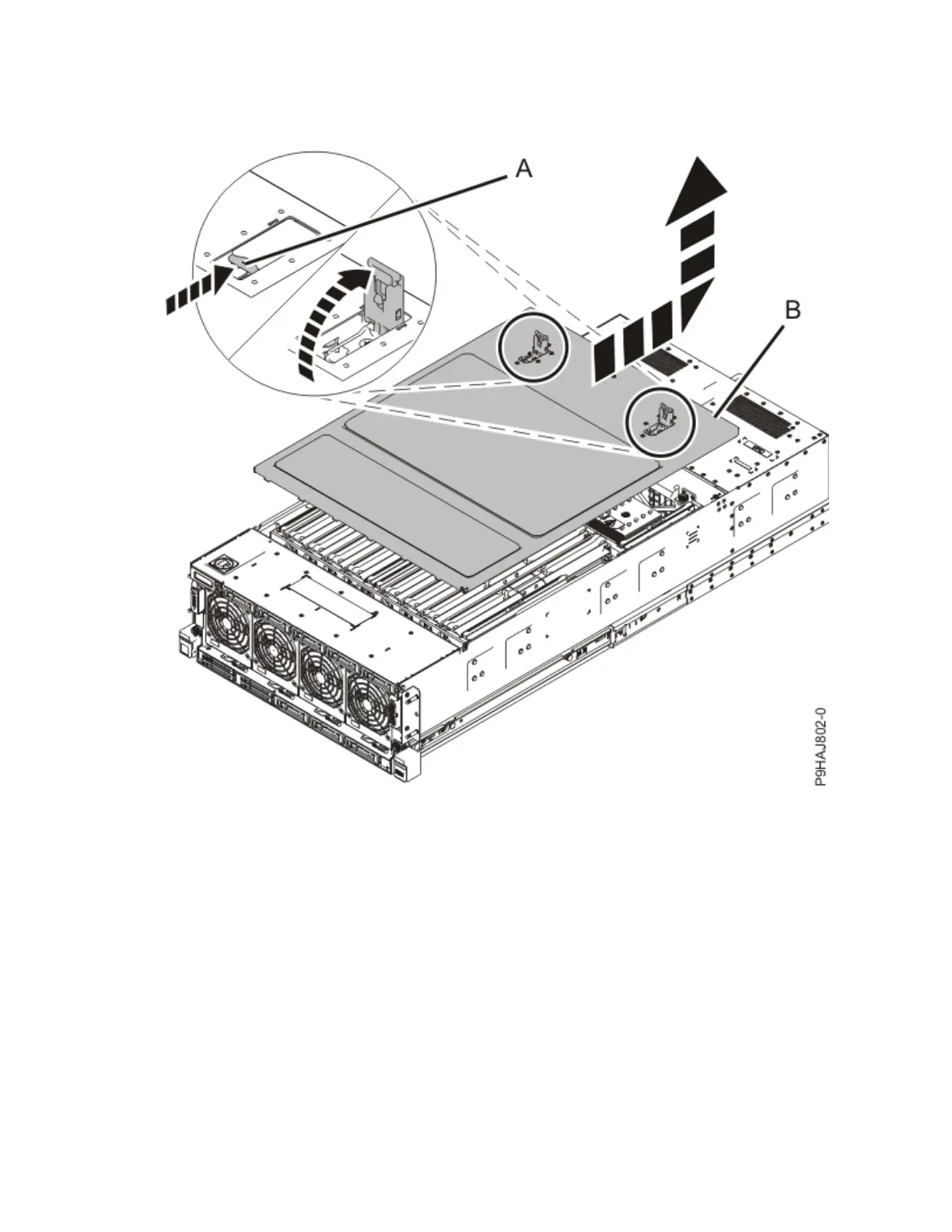 A

B

P9HAJ802-0