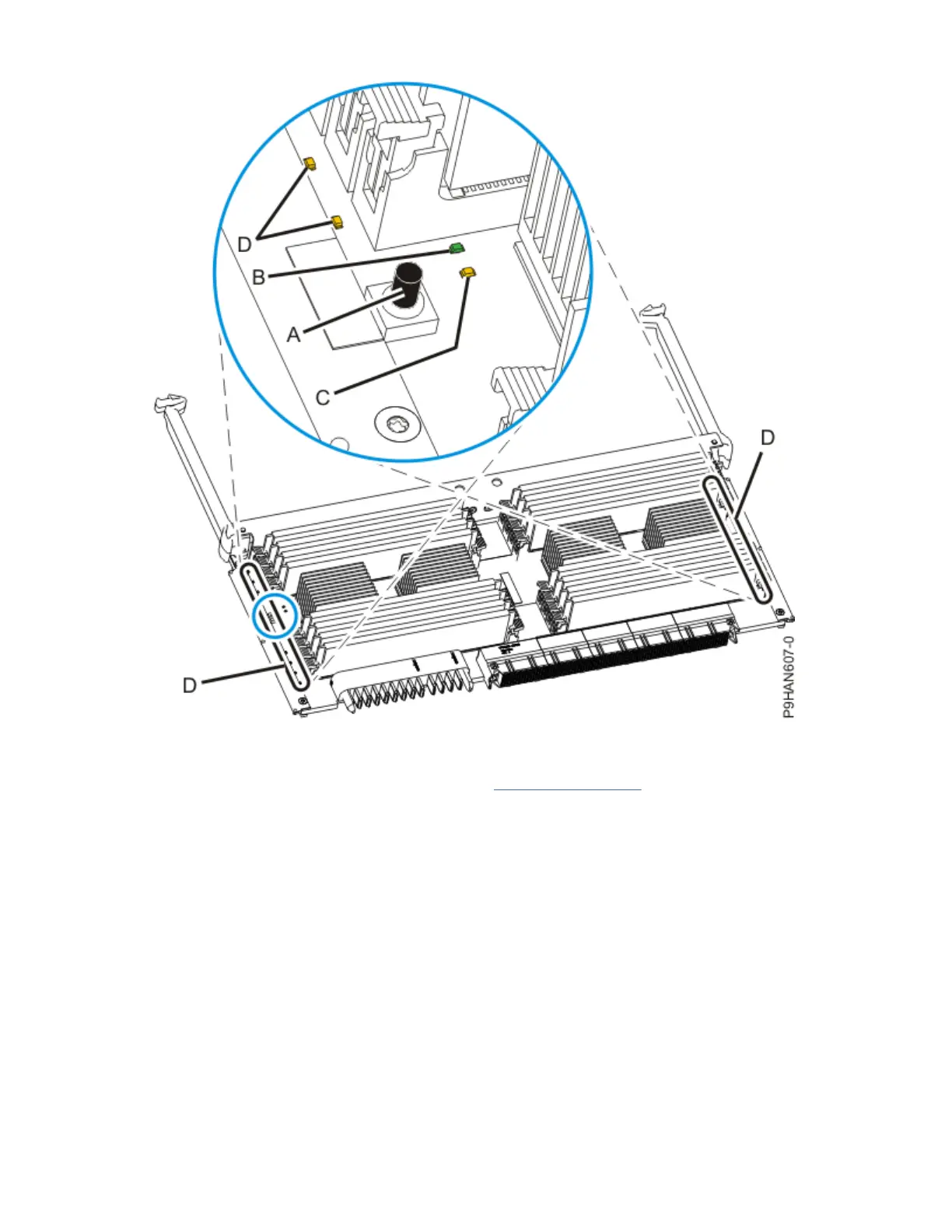 D
B
A
C
D
D
P9HAN607-0