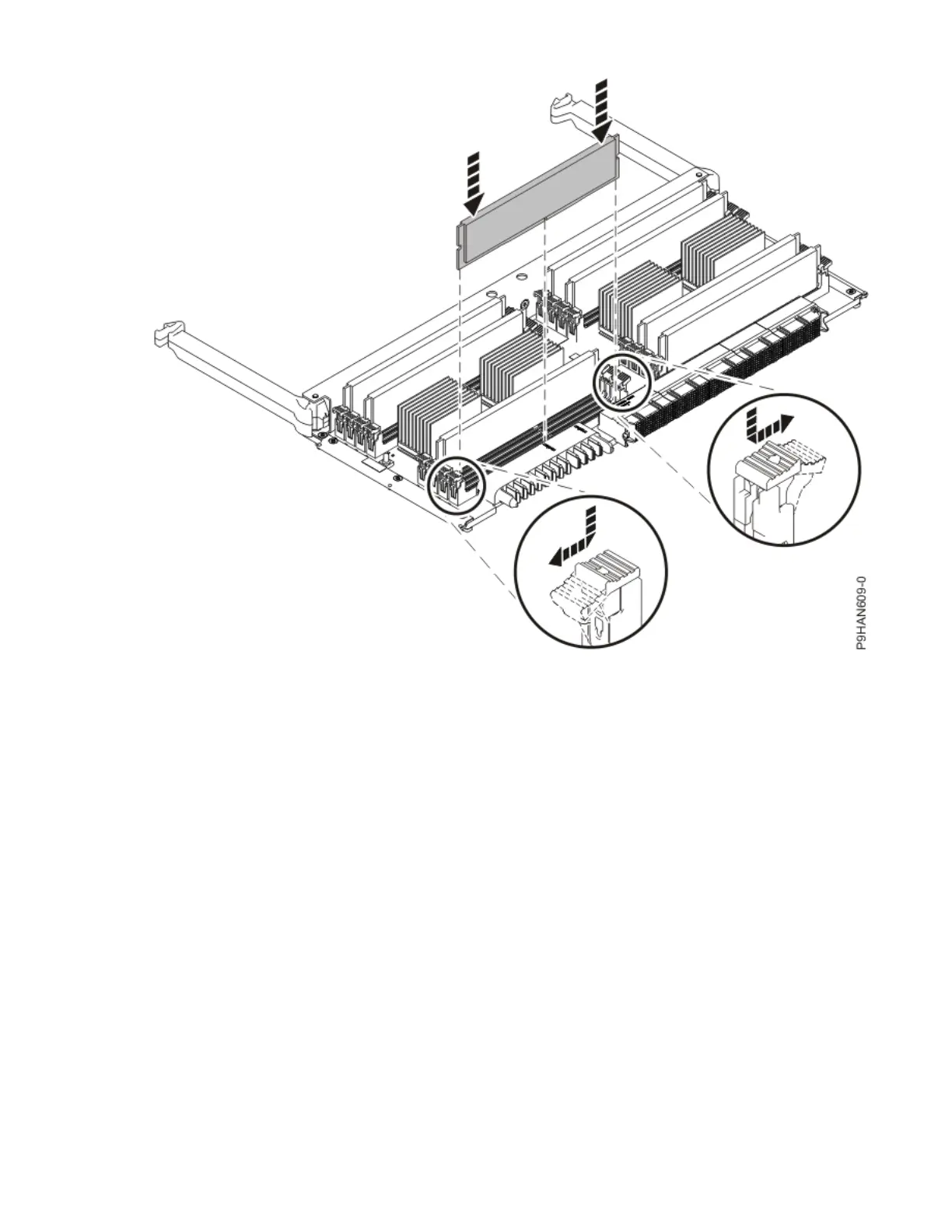 P9HAN609-0