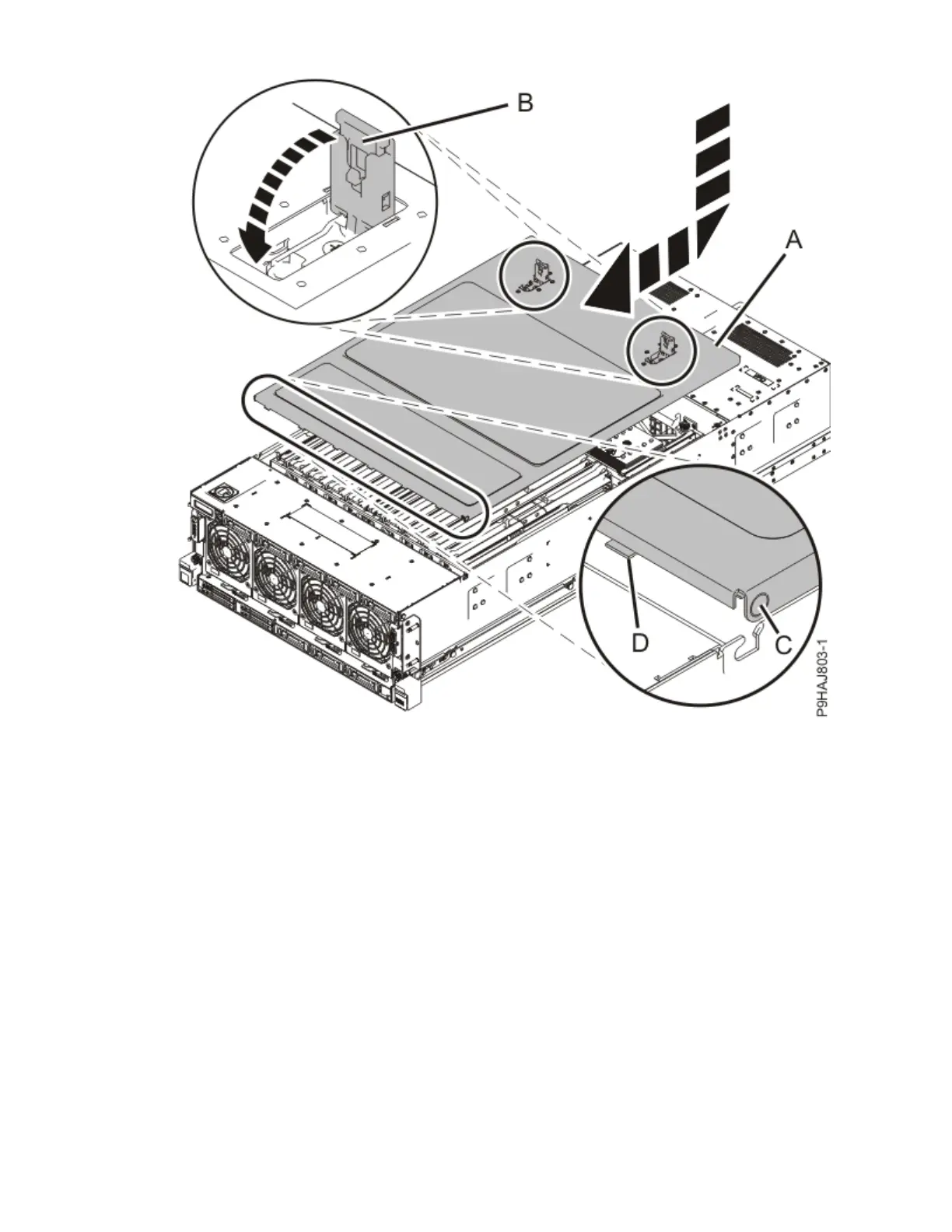 B

A

D

C

P9HAJ803-1