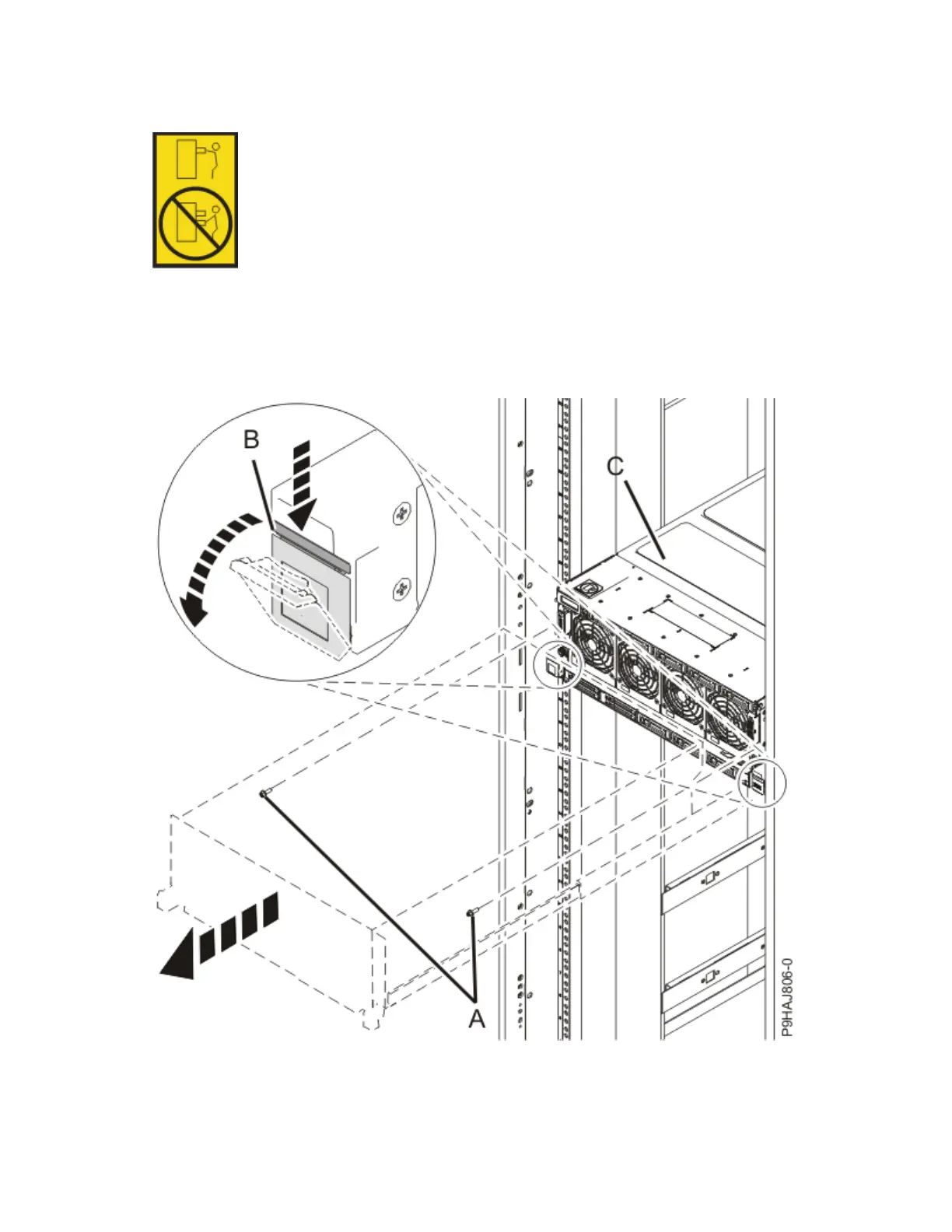 B
C
A
P9HAJ806-0