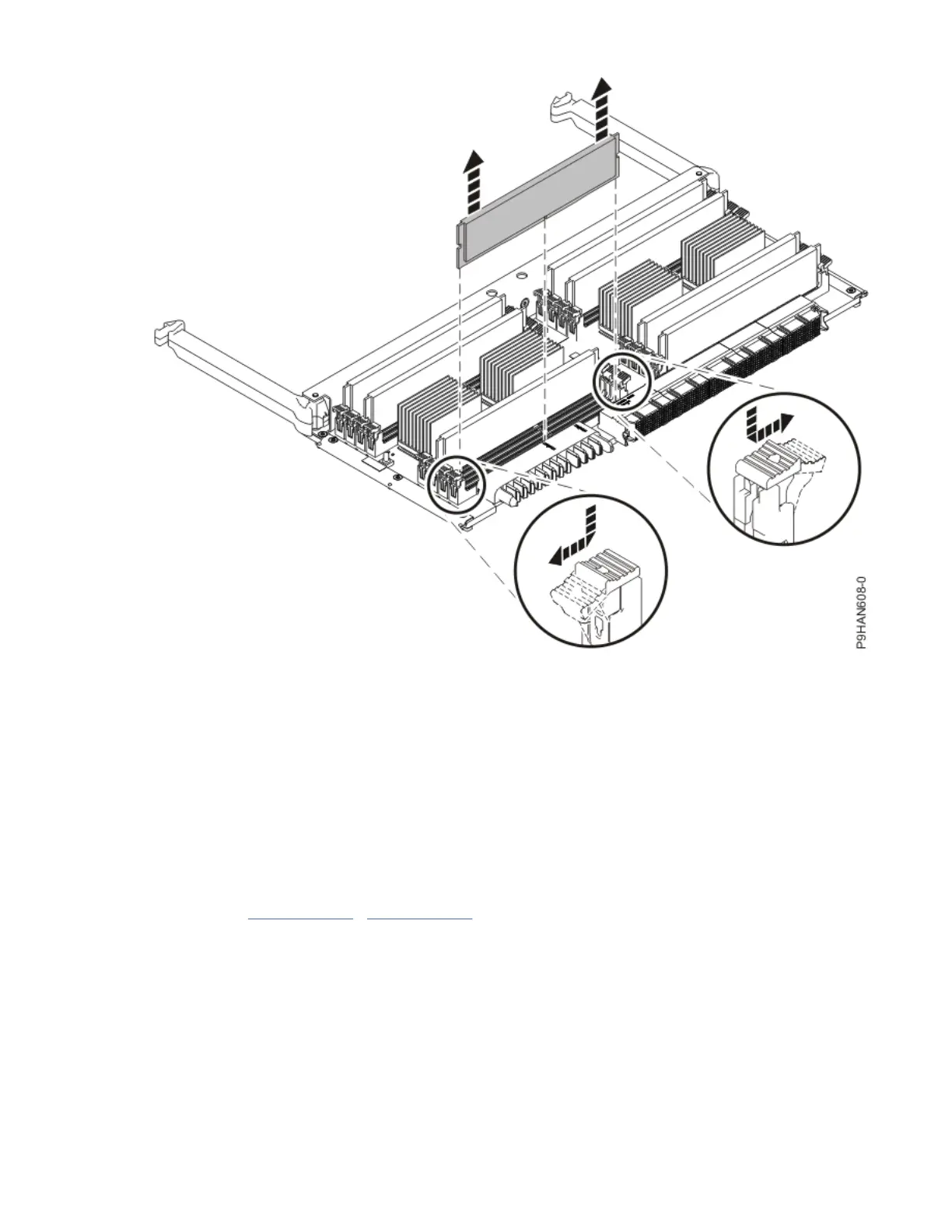 P9HAN608-0