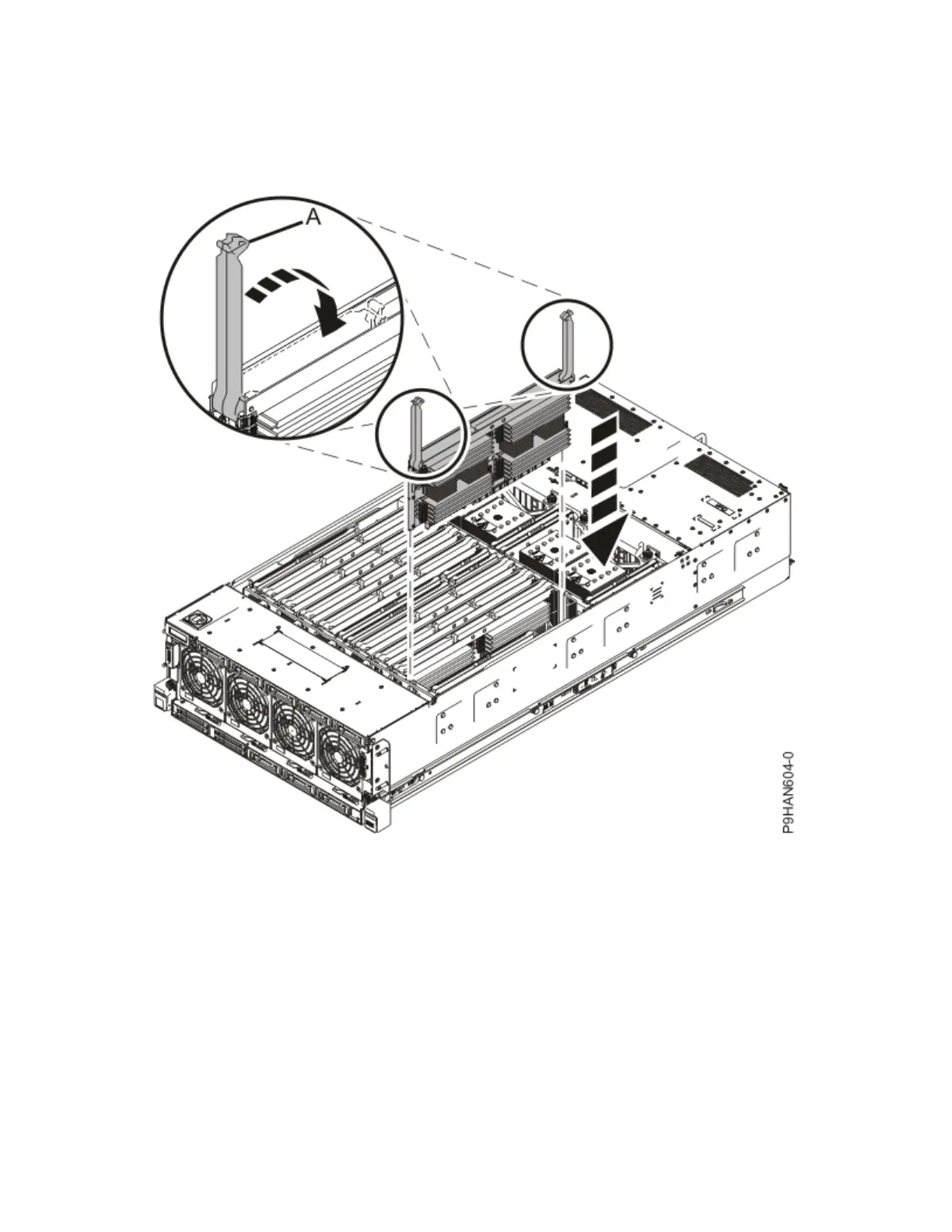 A

P9HAN604-0