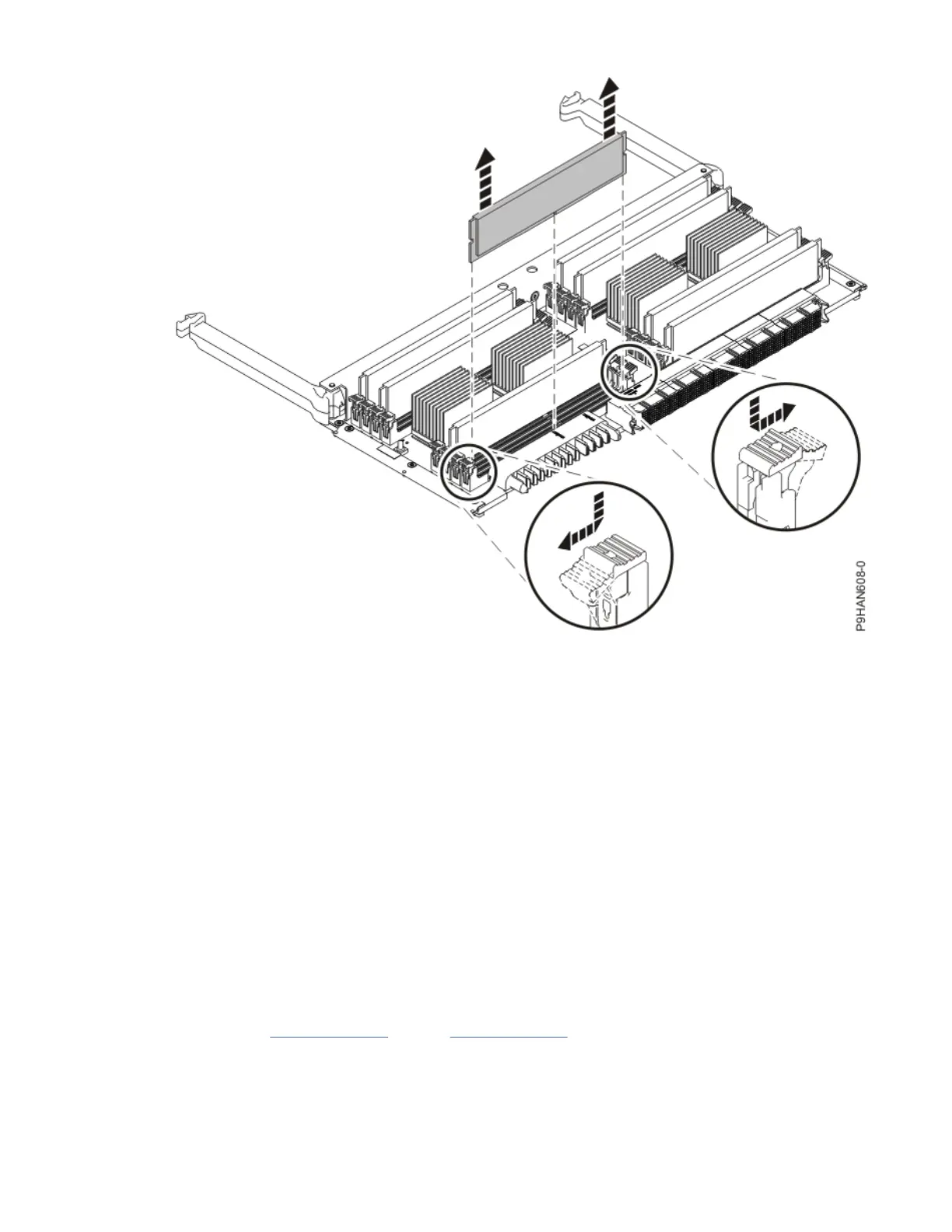 P9HAN608-0