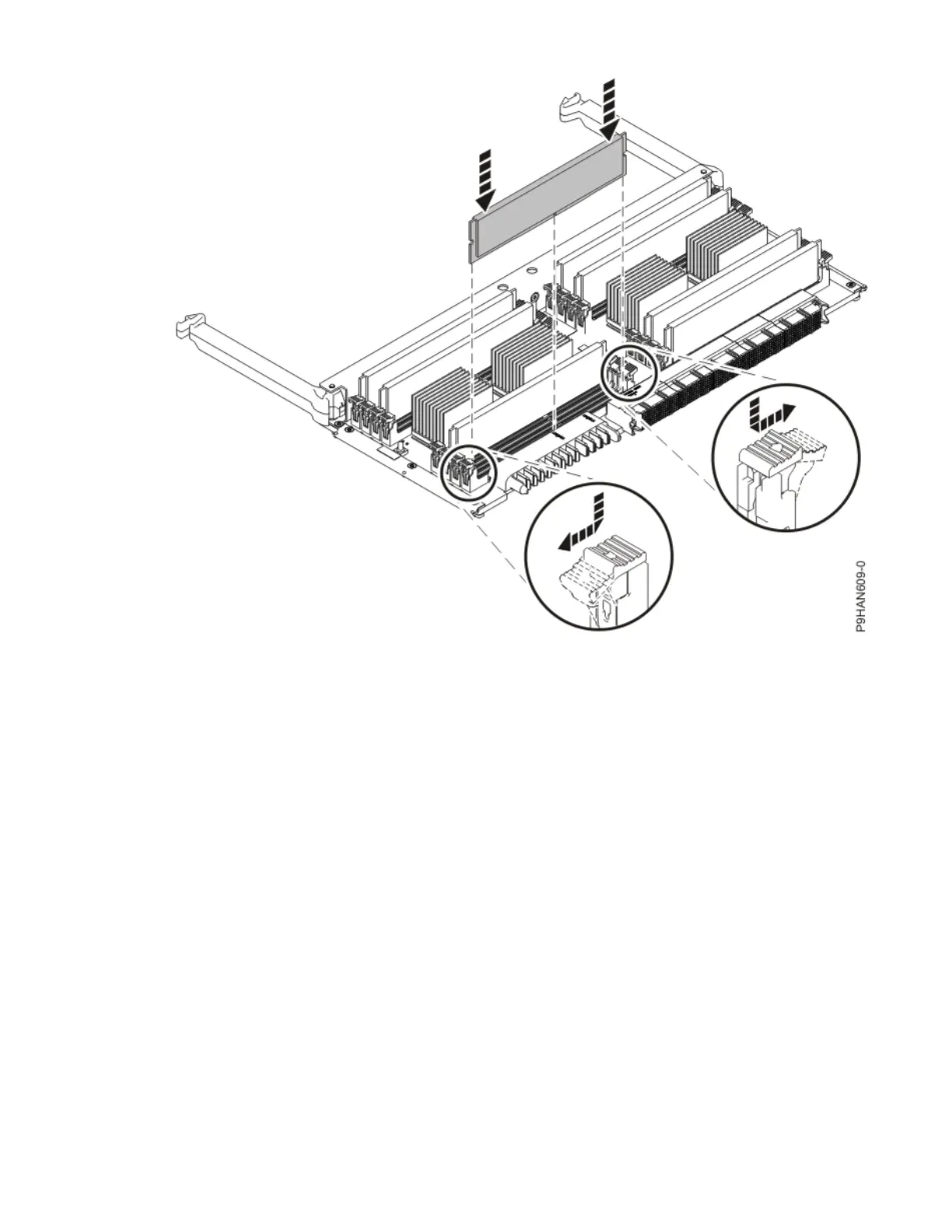 P9HAN609-0