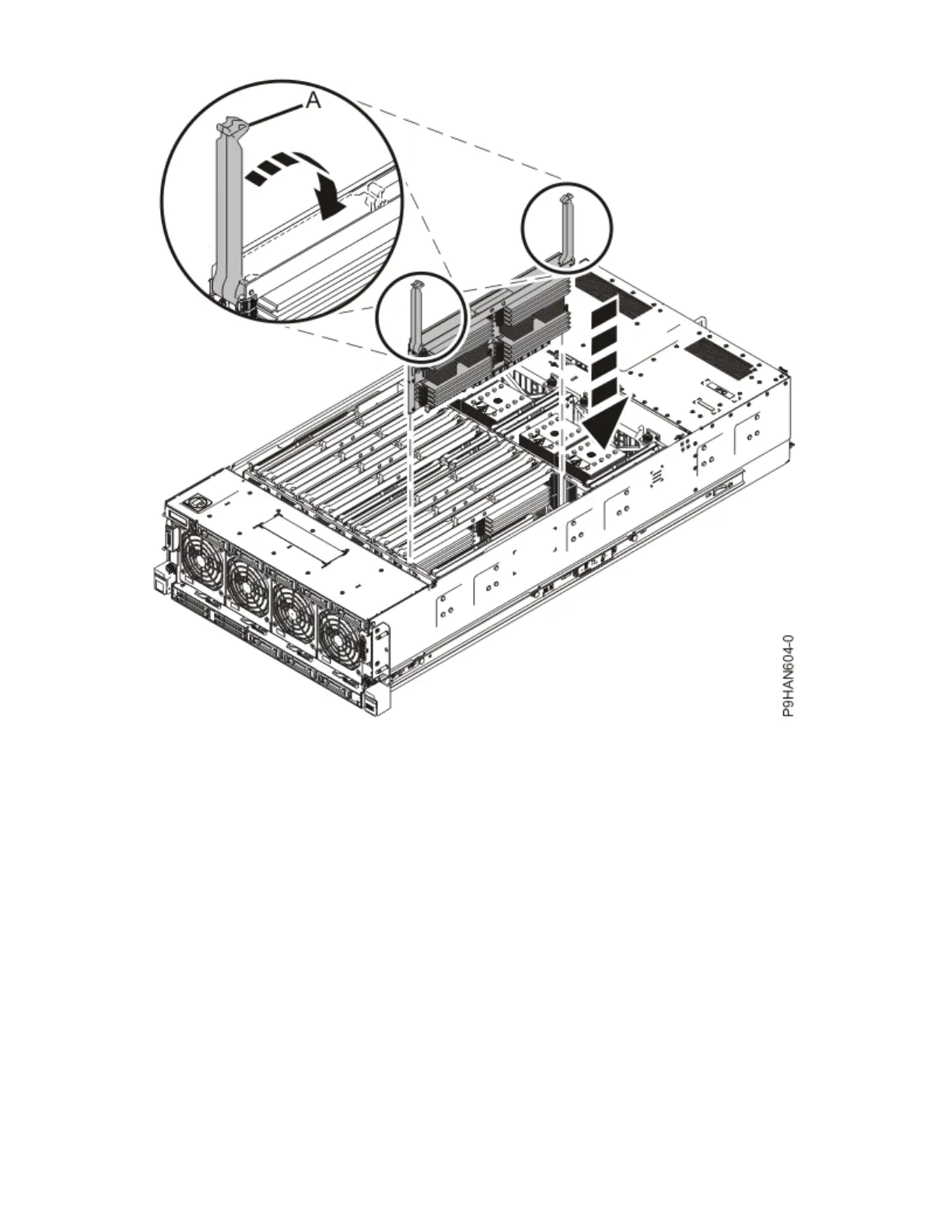 A

P9HAN604-0