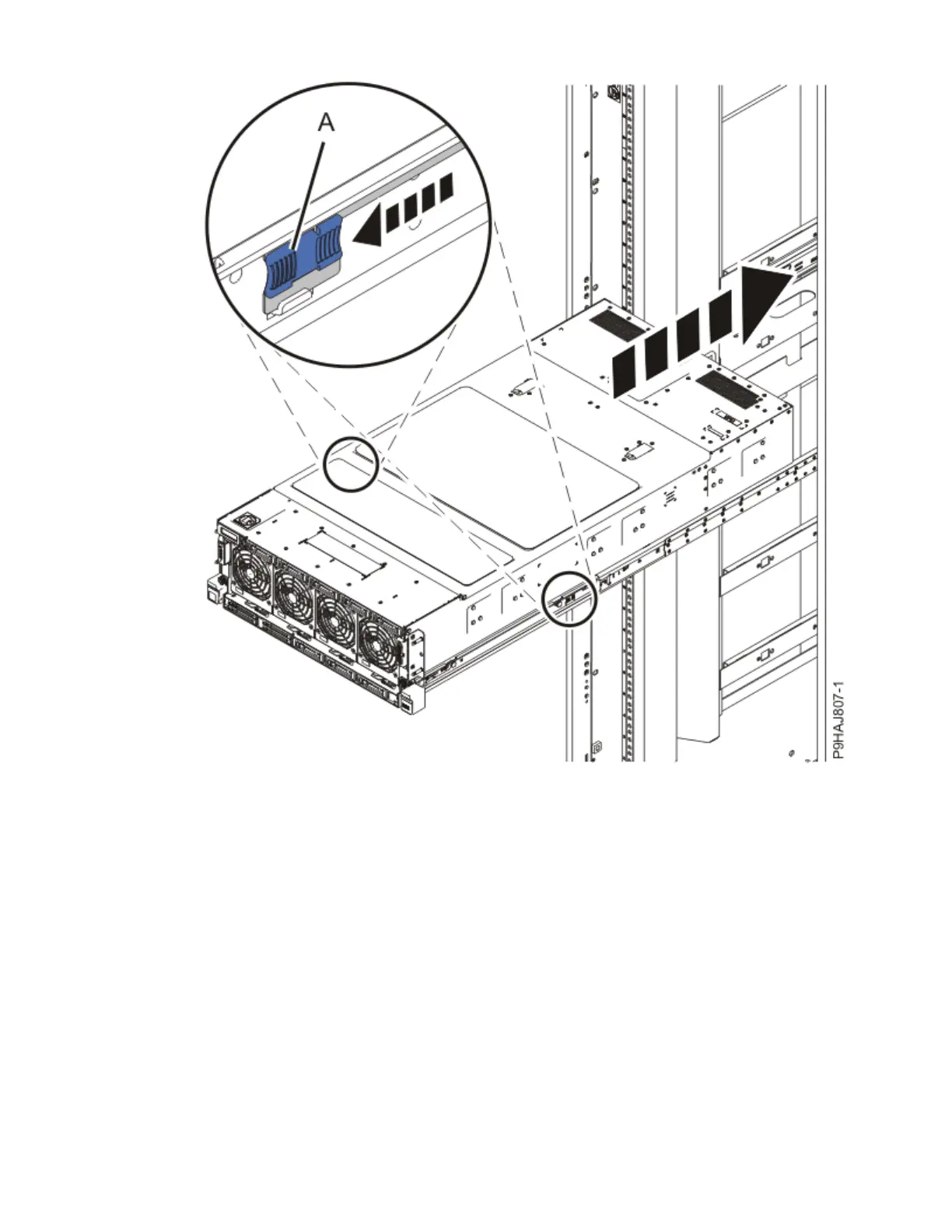 A

P9HAJ807-1