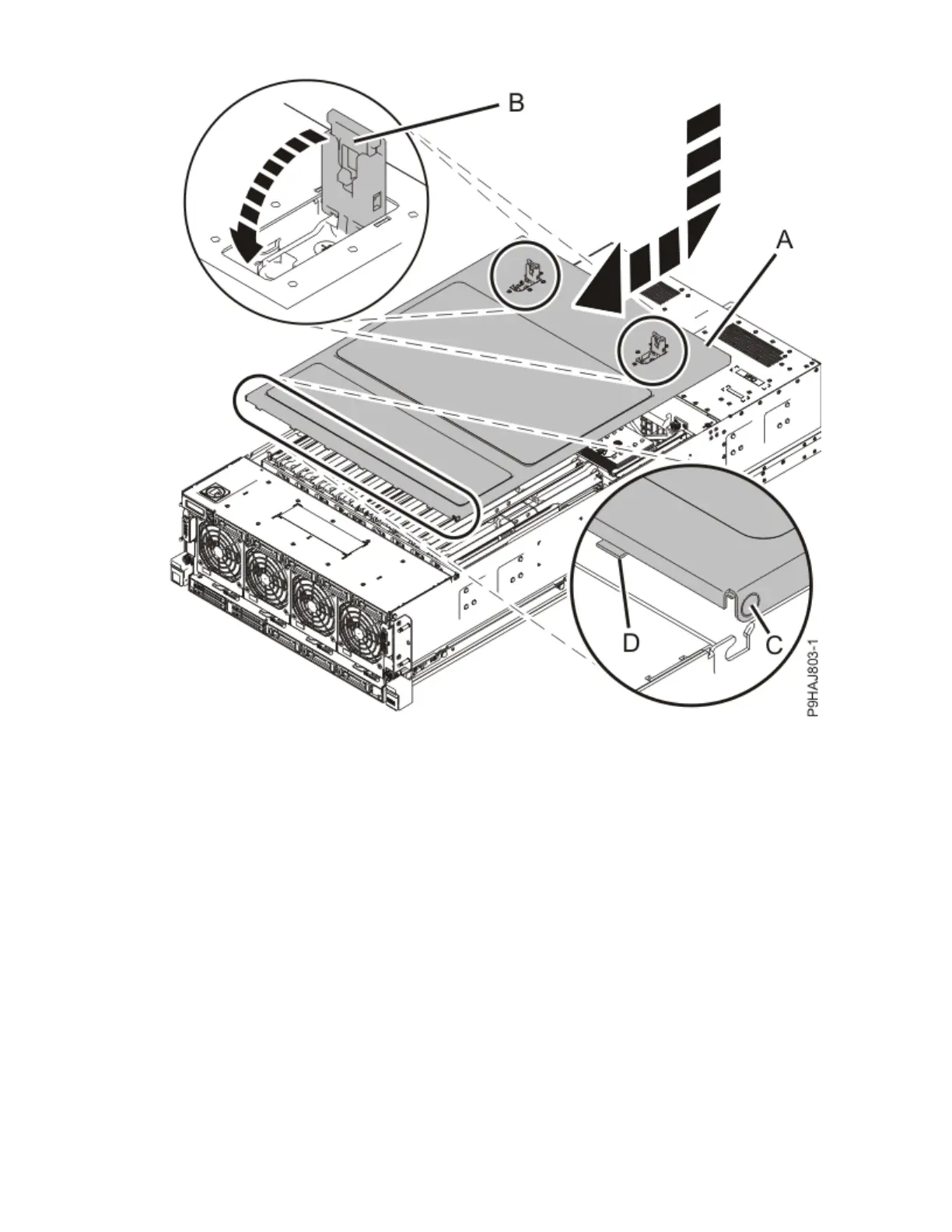 B
A
D
C
P9HAJ803-1