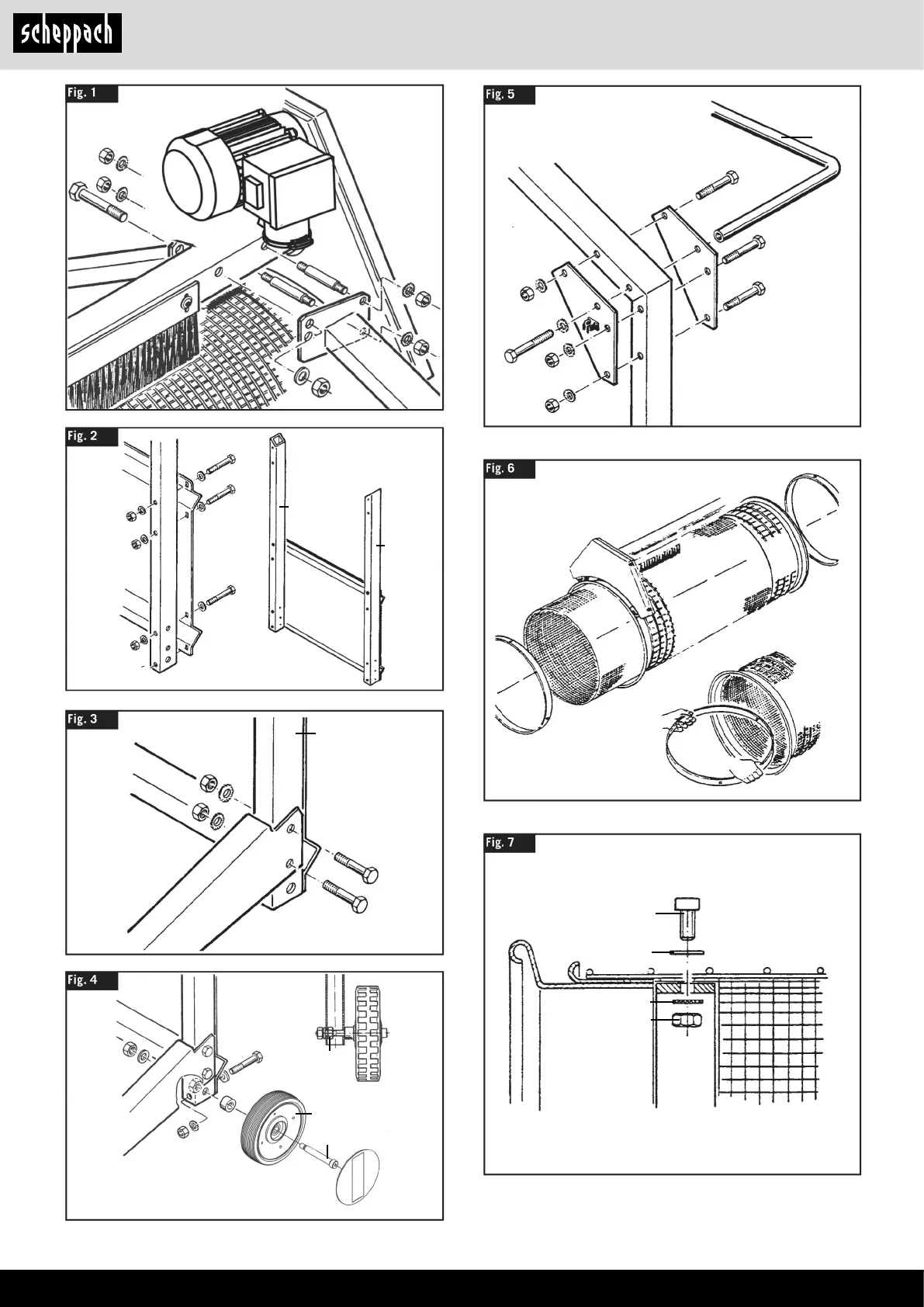 scheppach

Fig. 1

Fig. 2

Fig. 3

Fig. 4

Fig. 5

Fig. 6

Fig. 7