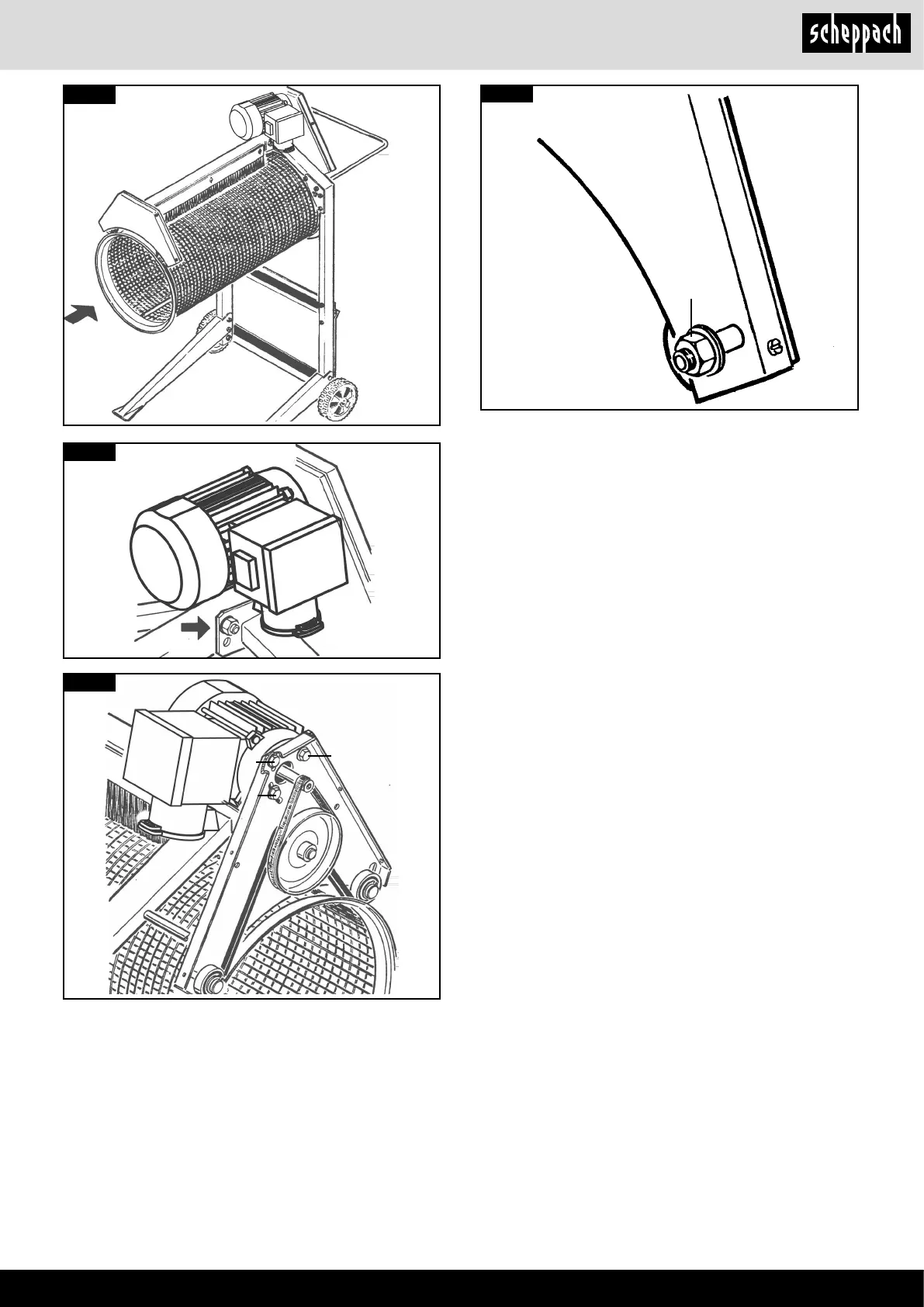 scheppach