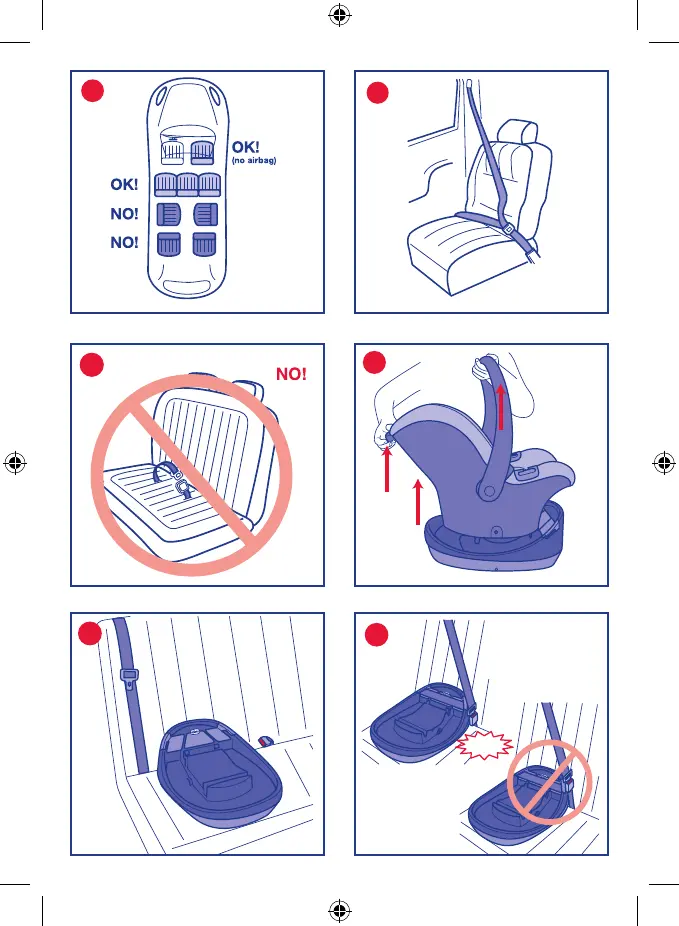 OK!
(no airbag)
OK!
NO!
NO!

NO!