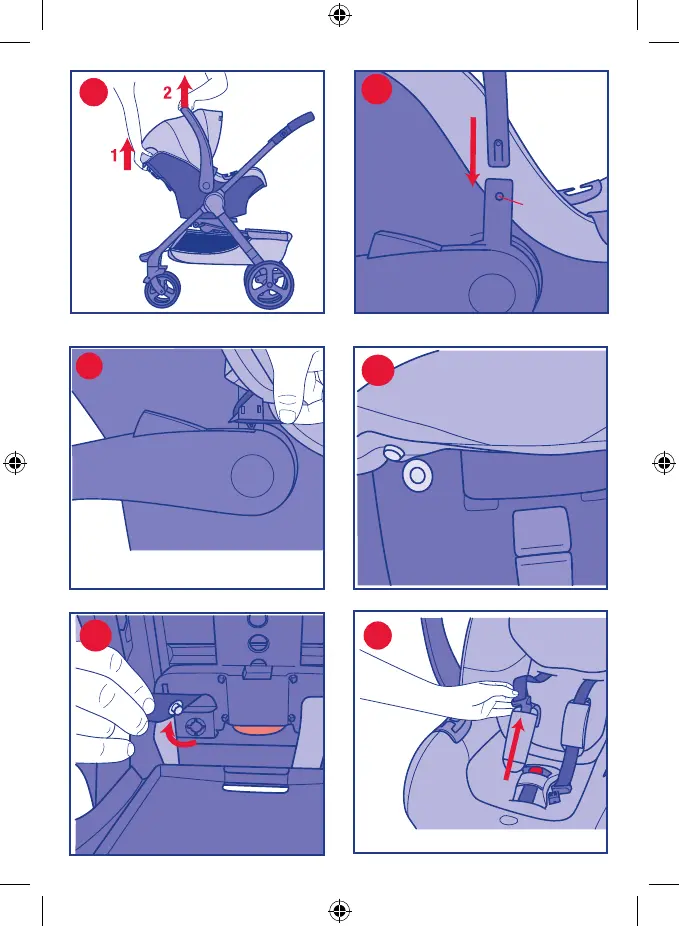 2
1